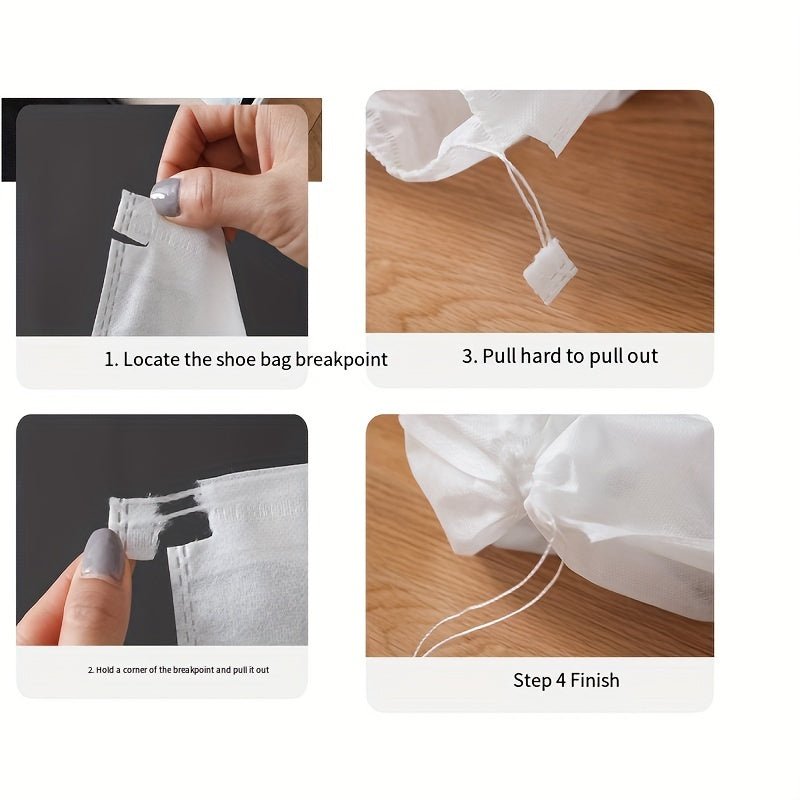 1. Locate the shoe bag breakpoint

3. Pull hard to pull out

2. Hold a corner of the breakpoint and pull it out

Step 4 Finish