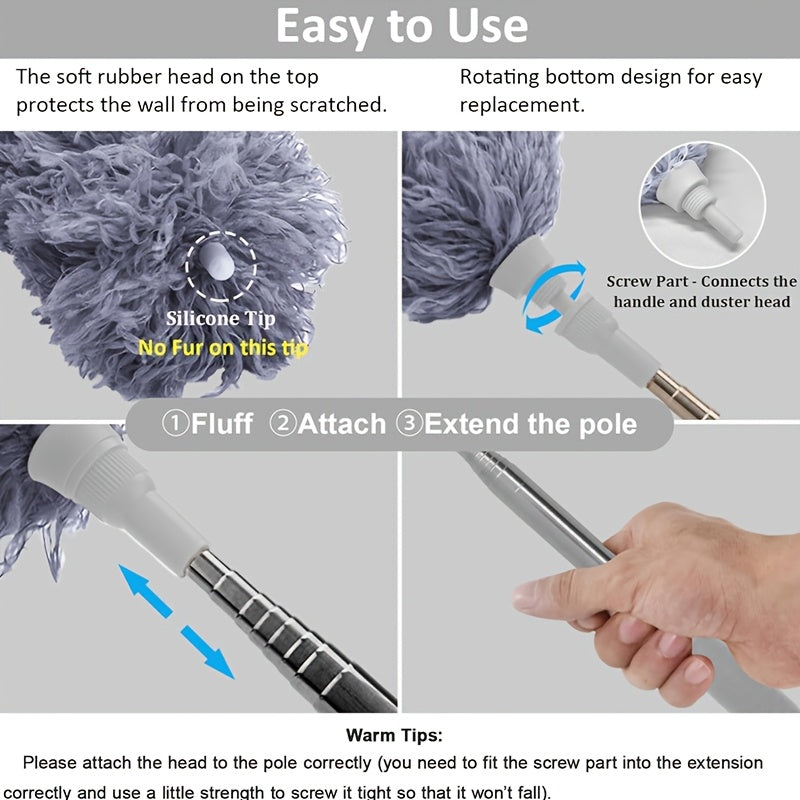 Easy to Use

The soft rubber head on the top protects the wall from being scratched.

Rotating bottom design for easy replacement.

Silicone Tip
No Fur on this tip

Screw Part - Connects the handle and duster head

①Fluff ②Attach ③Extend the pole

Warm Tips:
Please attach the head to the pole correctly (you need to fit the screw part into the extension correctly and use a little strength to screw it tight so that it won't fall).