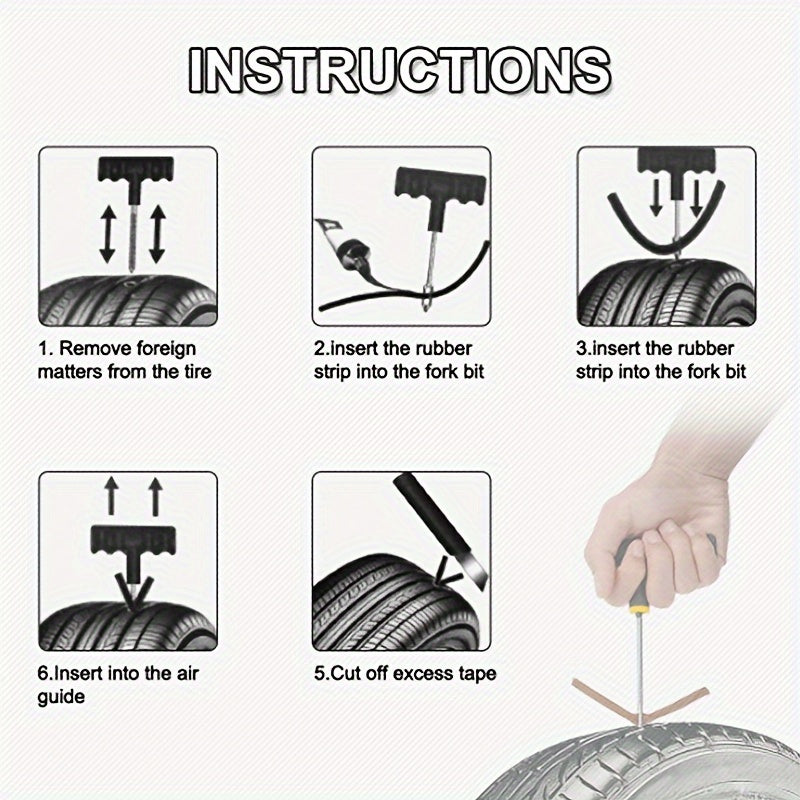 INSTRUCTIONS

1. Remove foreign matters from the tire

2.insert the rubber strip into the fork bit

3.insert the rubber strip into the fork bit

6.Insert into the air guide

5.Cut off excess tape