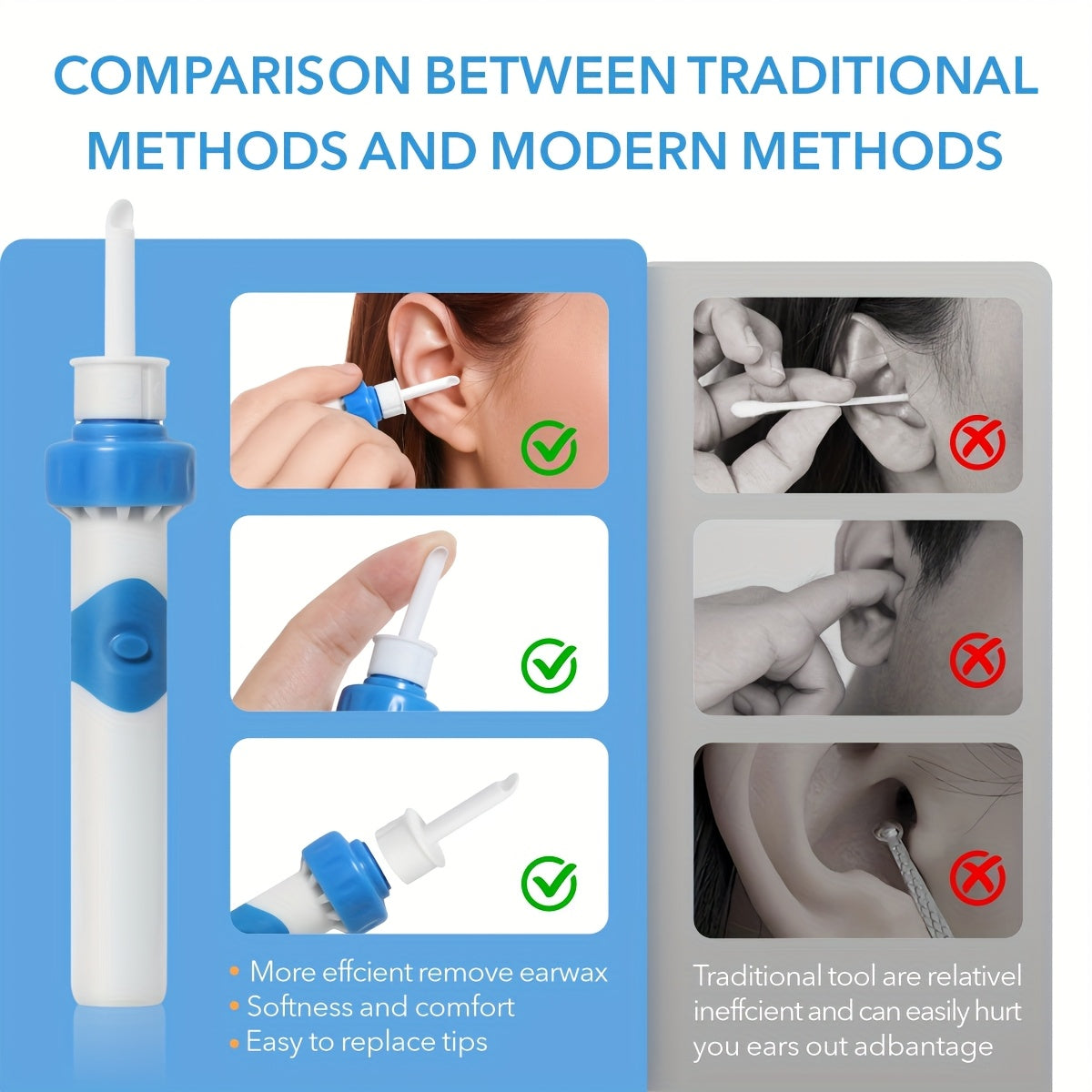 COMPARISON BETWEEN TRADITIONAL METHODS AND MODERN METHODS

• More effcient remove earwax
• Softness and comfort
• Easy to replace tips

Traditional tool are relativel ineffcient and can easily hurt you ears out adbantage