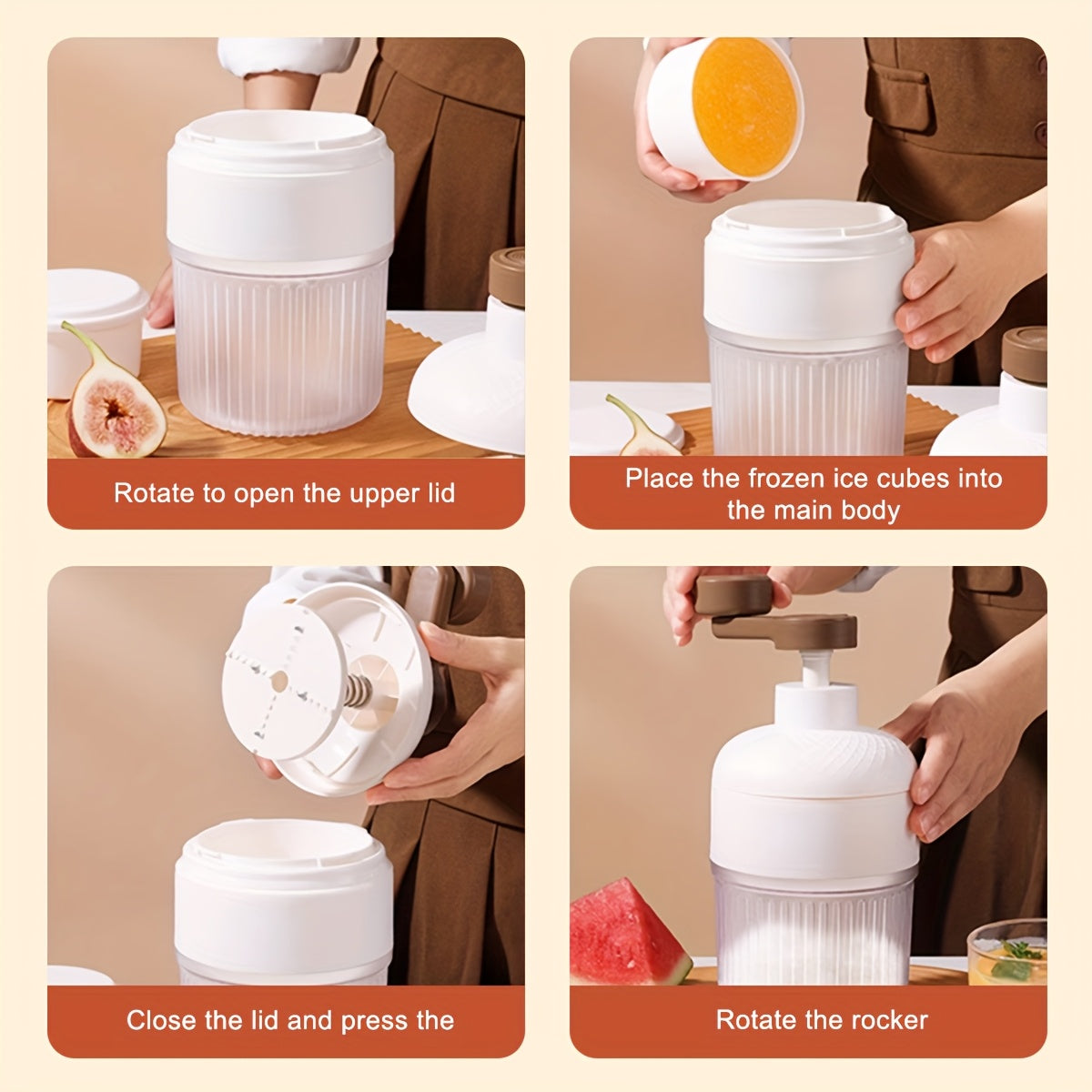 Rotate to open the upper lid

Place the frozen ice cubes into the main body

Close the lid and press the

Rotate the rocker