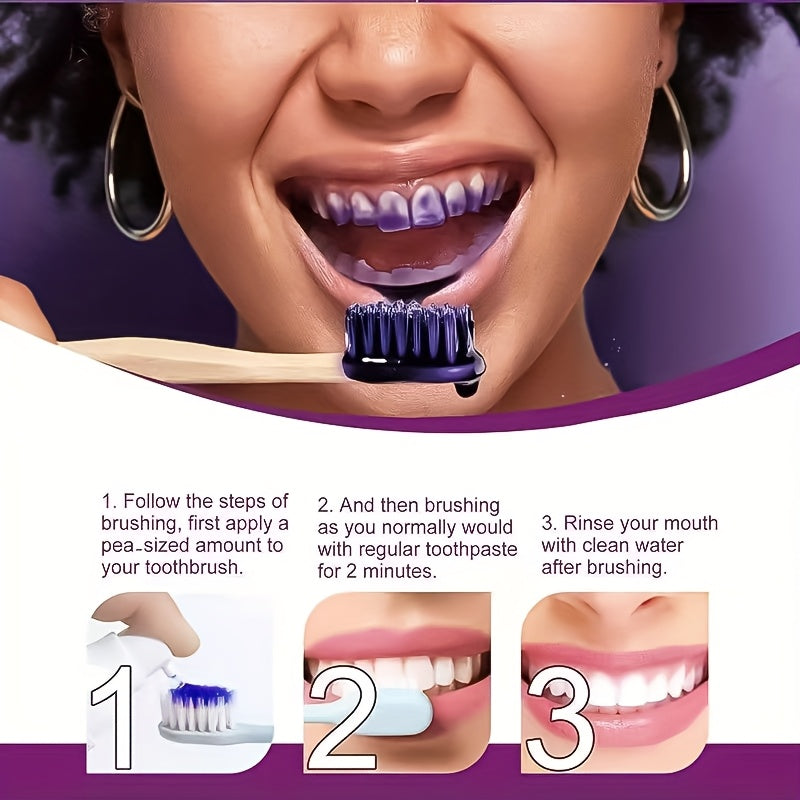 1. Follow the steps of brushing, first apply a pea-sized amount to your toothbrush.

2. And then brushing as you normally would with regular toothpaste for 2 minutes.

3. Rinse your mouth with clean water after brushing.

1

2

3