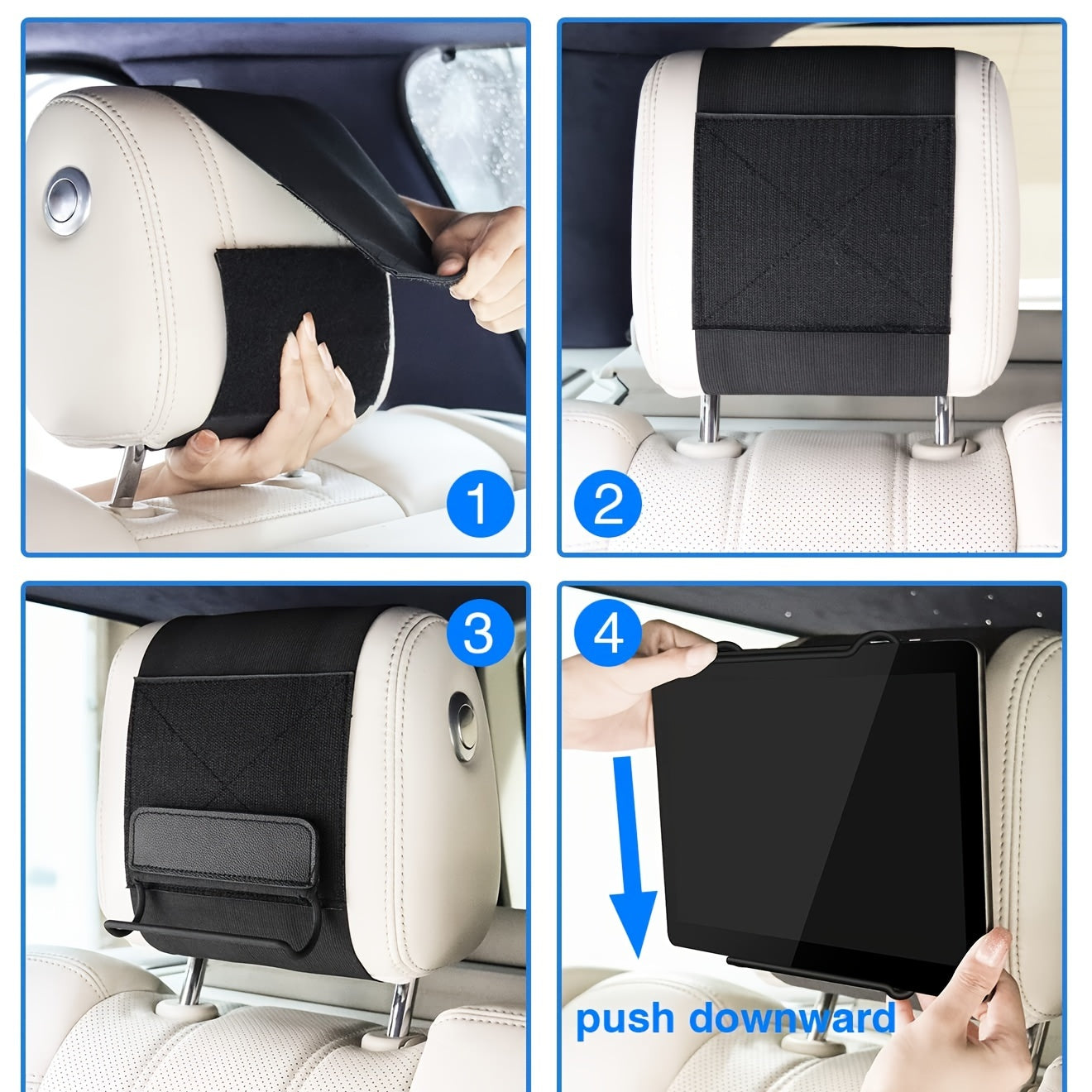 1

2

3

4

push downward