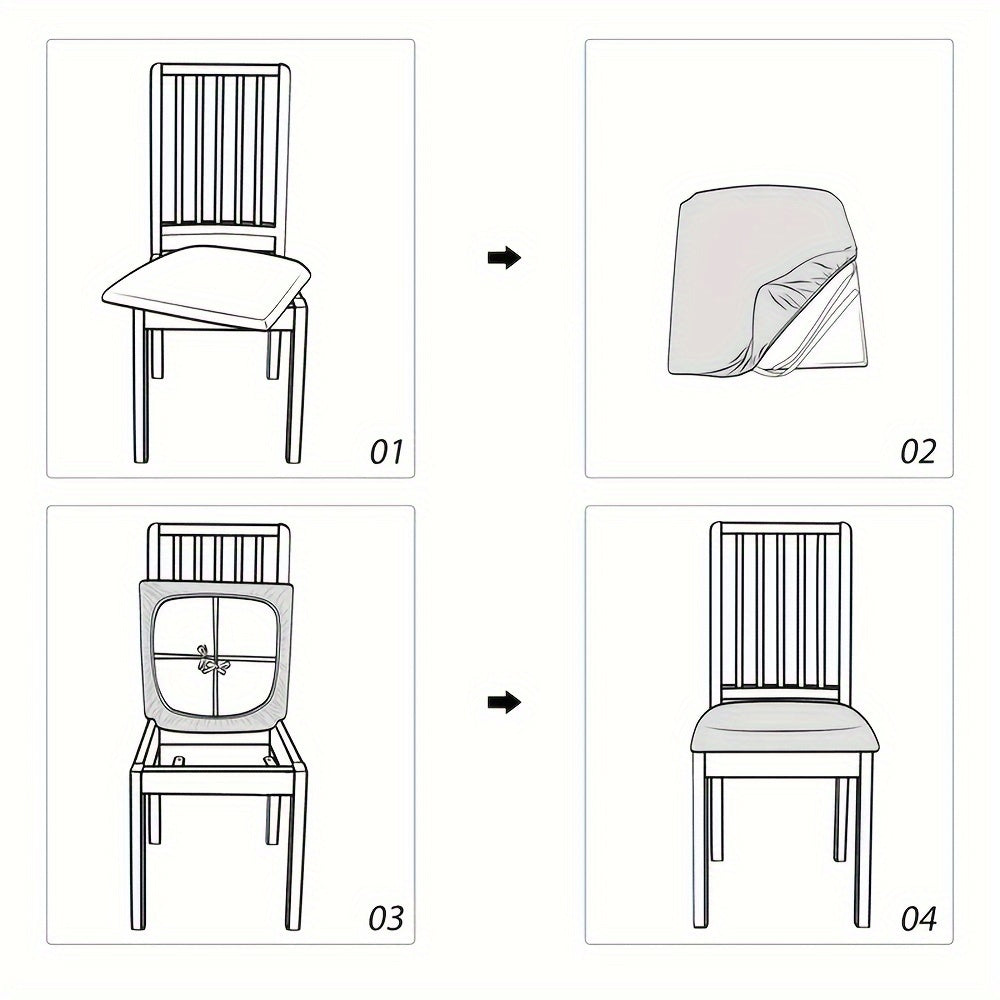 01

02

03

04