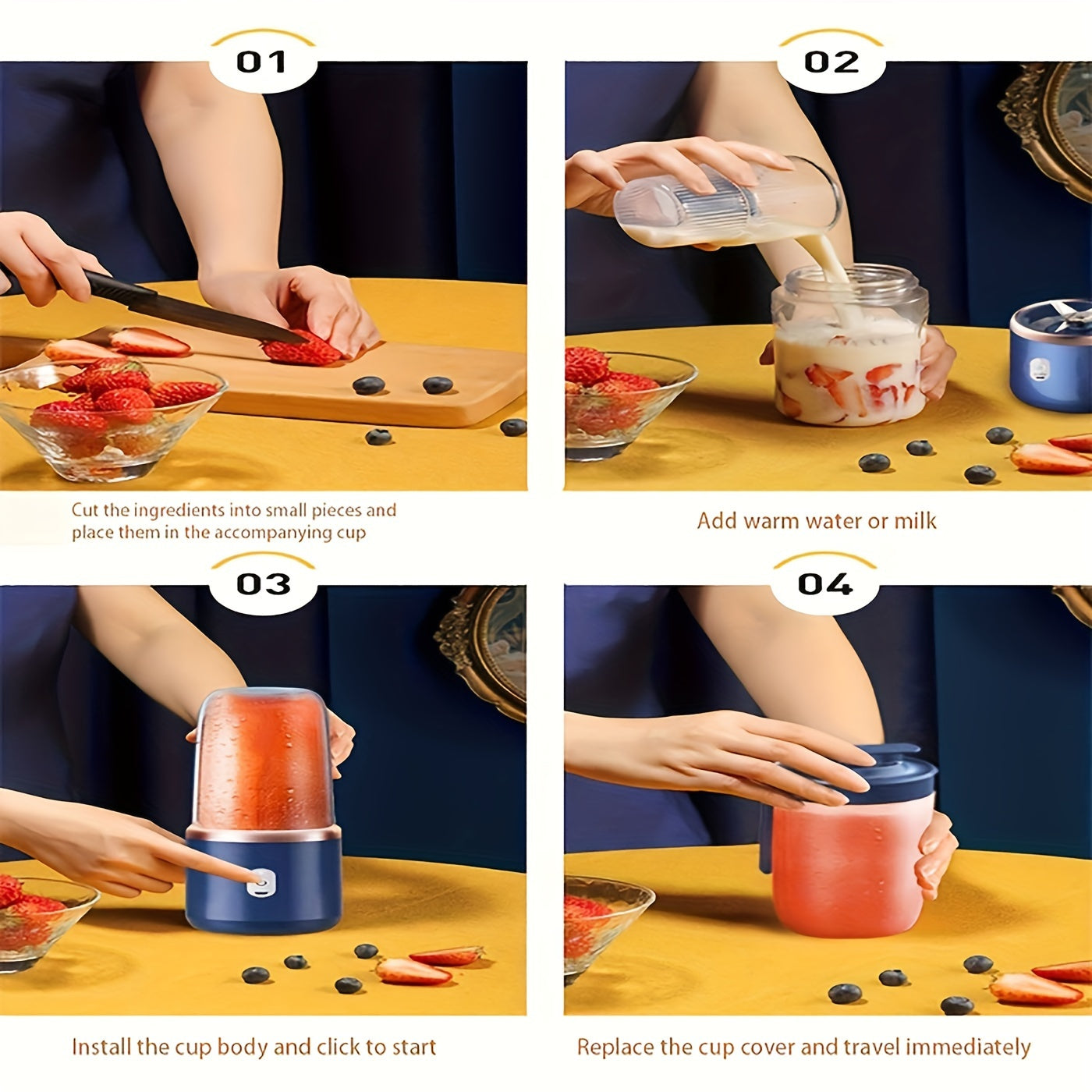 01

Cut the ingredients into small pieces and place them in the accompanying cup

02

Add warm water or milk

03

Install the cup body and click to start

04

Replace the cup cover and travel immediately