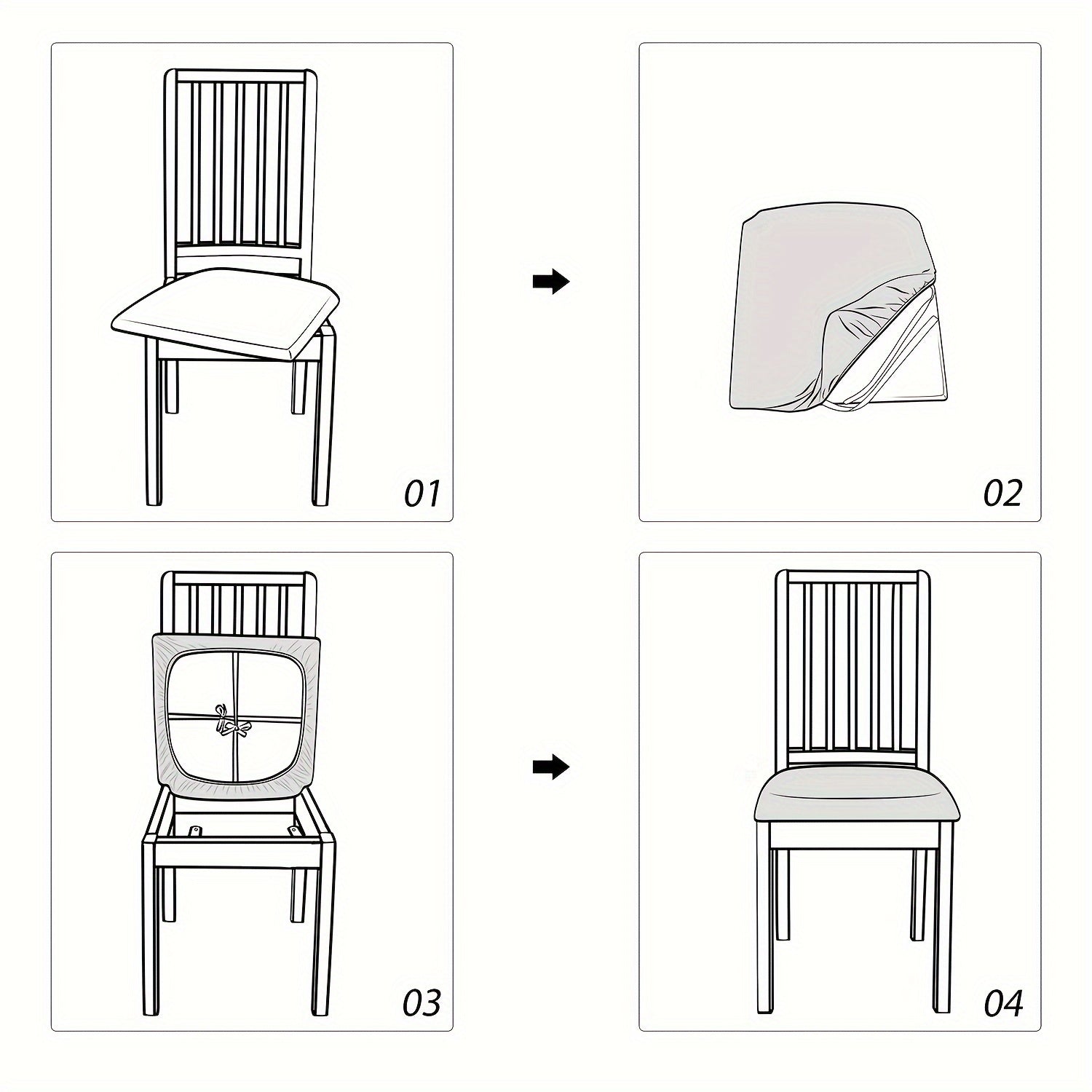 01

02

03

04