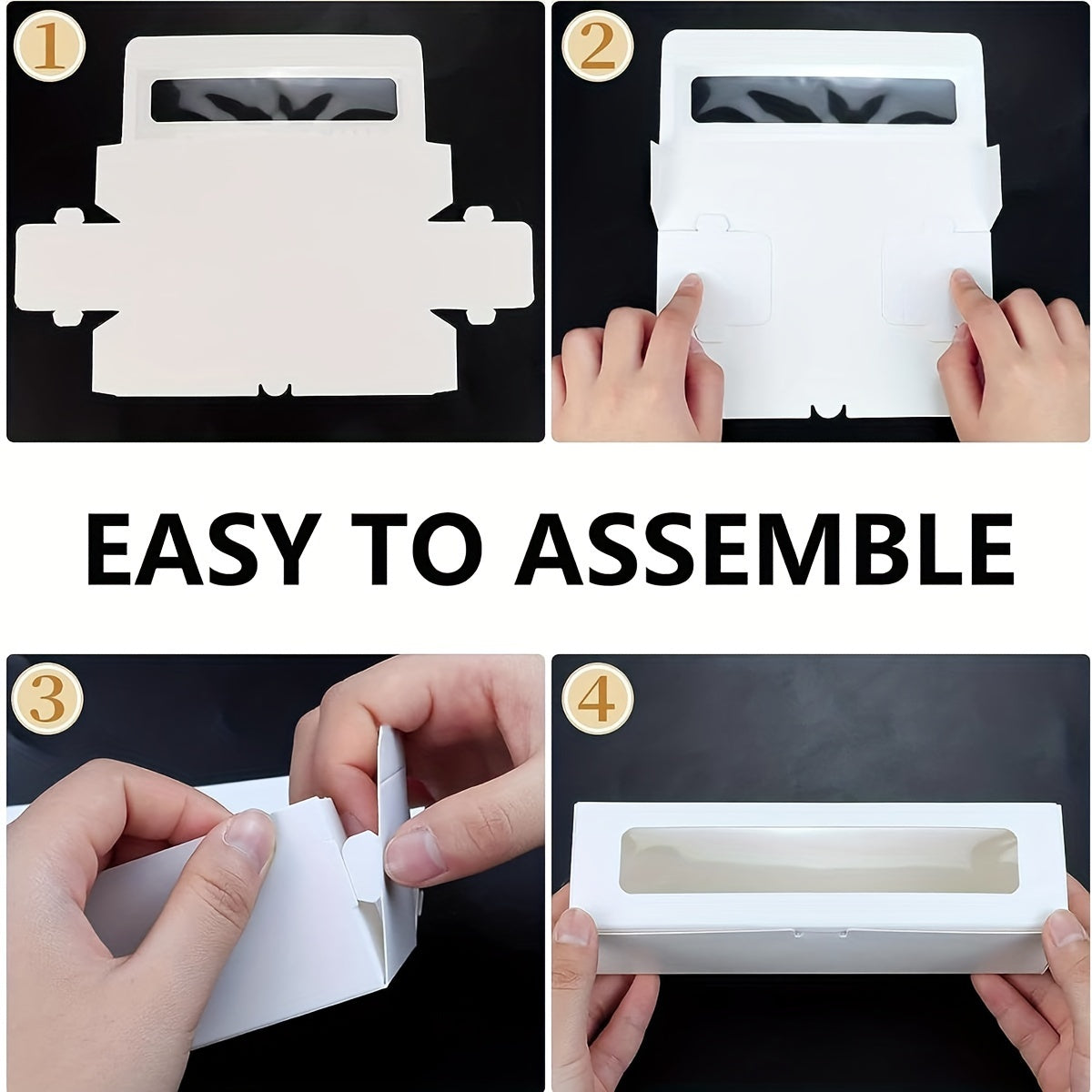 1

2

EASY TO ASSEMBLE

3

4