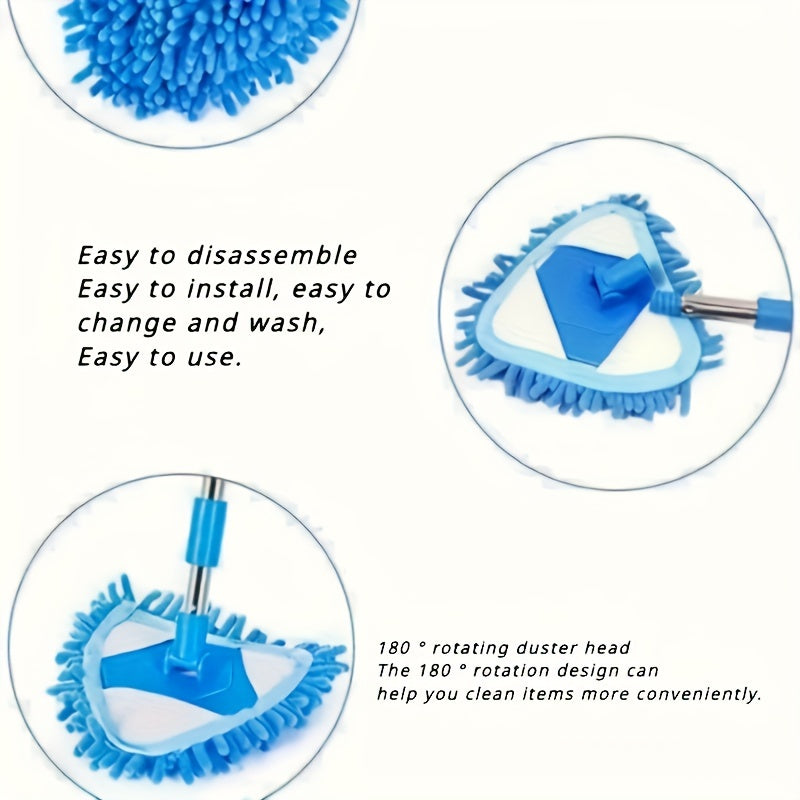 Easy to disassemble
Easy to install, easy to change and wash,
Easy to use.

180 ° rotating duster head
The 180 ° rotation design can help you clean items more conveniently.