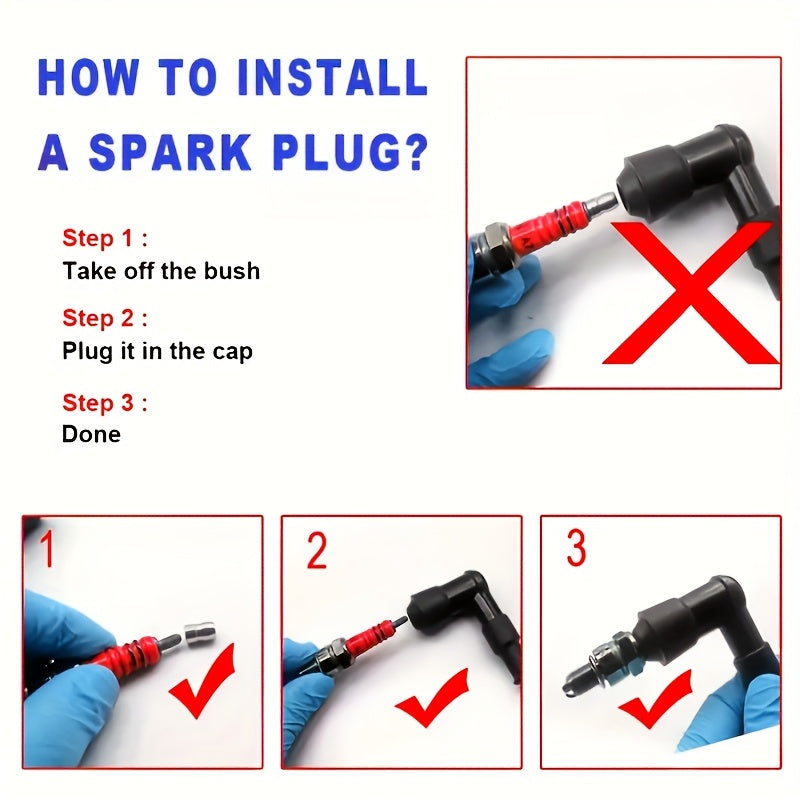 HOW TO INSTALL A SPARK PLUG?

Step 1 :
Take off the bush

Step 2 :
Plug it in the cap

Step 3 :
Done

1

2

3