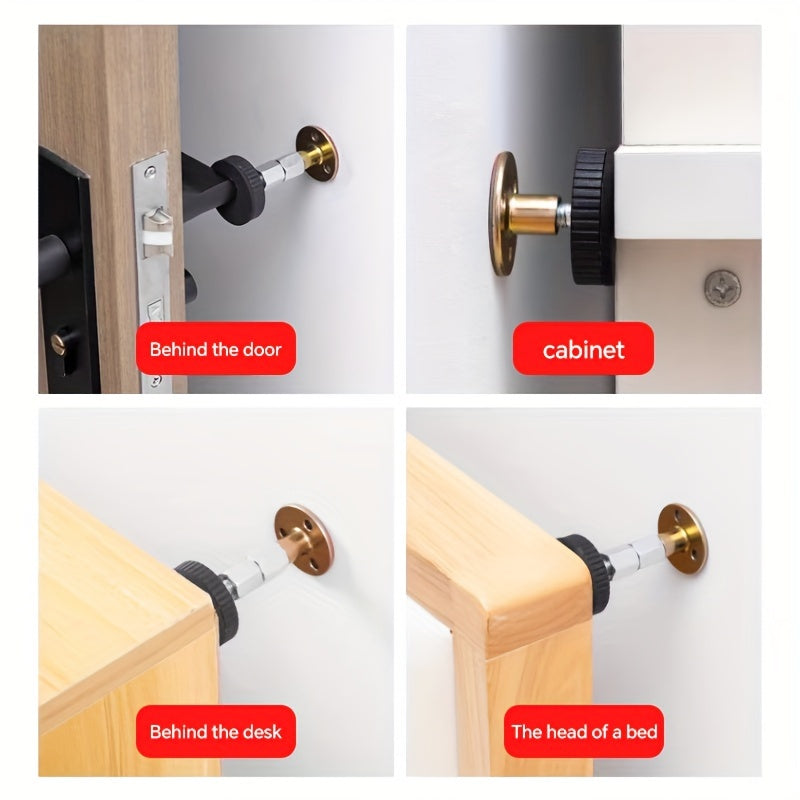 Behind the door

cabinet

Behind the desk

The head of a bed