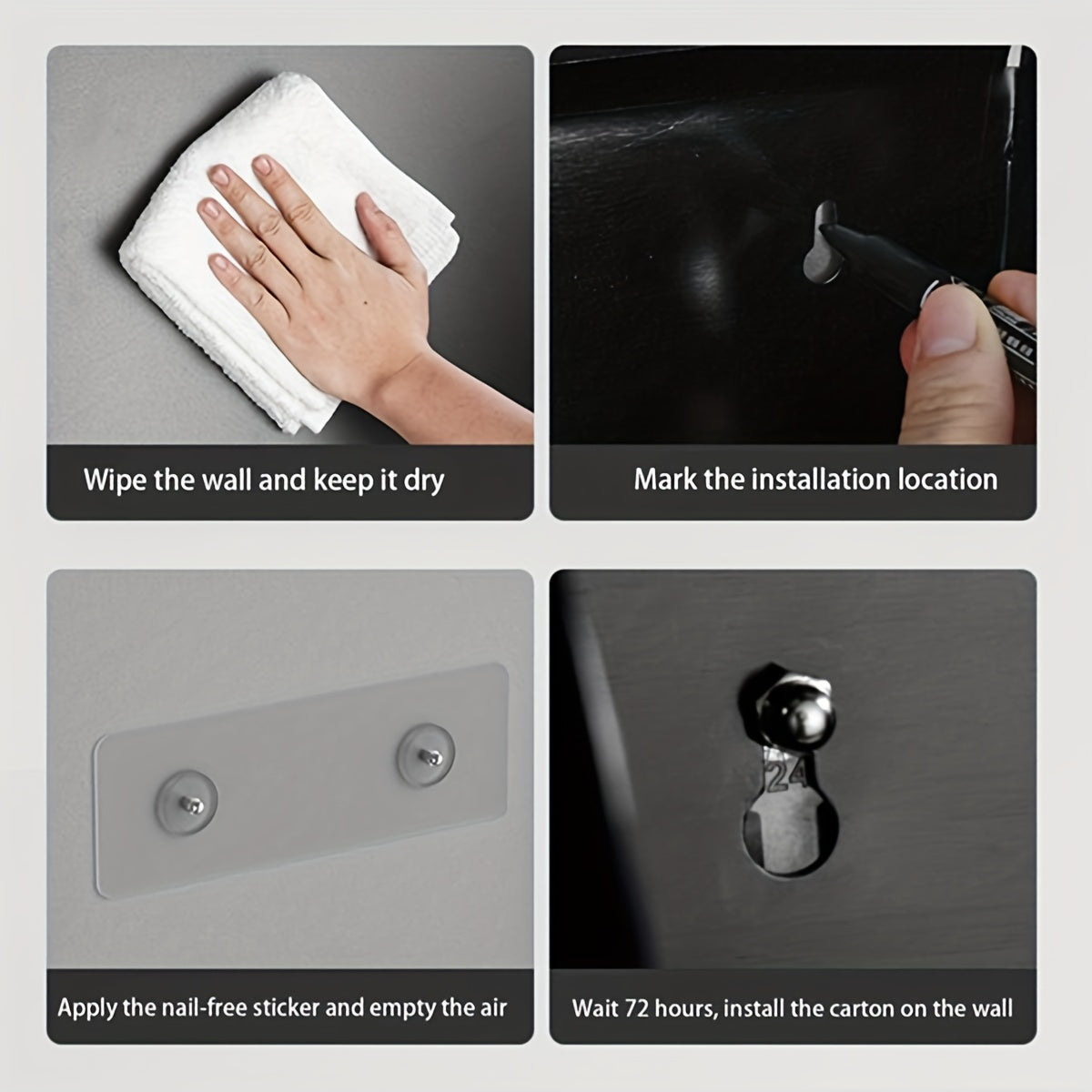 Wipe the wall and keep it dry

Mark the installation location

Apply the nail-free sticker and empty the air

24

Wait 72 hours, install the carton on the wall