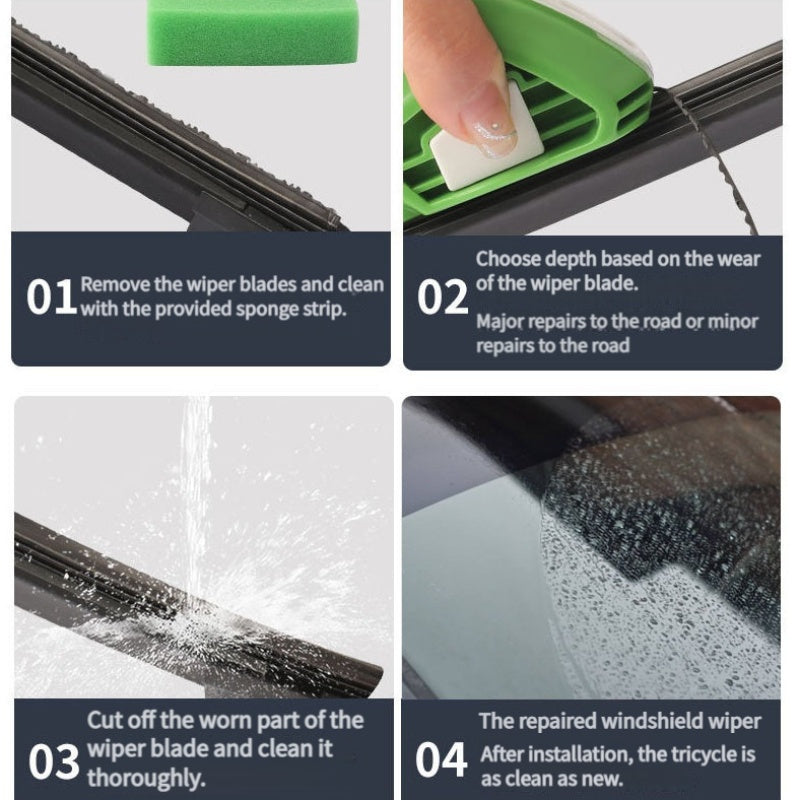 01 Remove the wiper blades and clean with the provided sponge strip.

02 Choose depth based on the wear of the wiper blade.
Major repairs to the road or minor repairs to the road

03 Cut off the worn part of the wiper blade and clean it thoroughly.

04 The repaired windshield wiper
After installation, the tricycle is as clean as new.