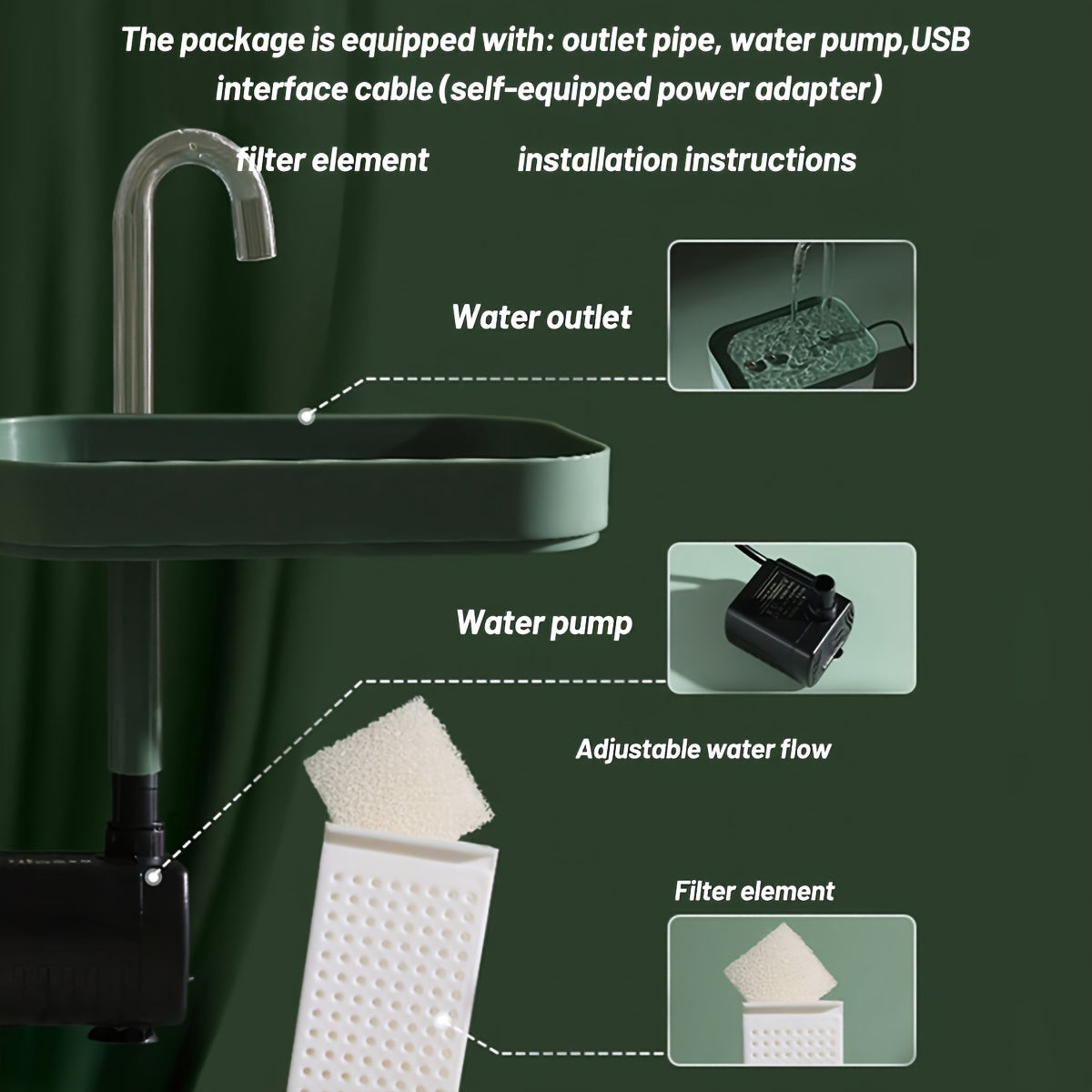 The package is equipped with: outlet pipe, water pump,USB interface cable (self-equipped power adapter)

filter element

installation instructions

Water outlet

Water pump

Adjustable water flow

Filter element