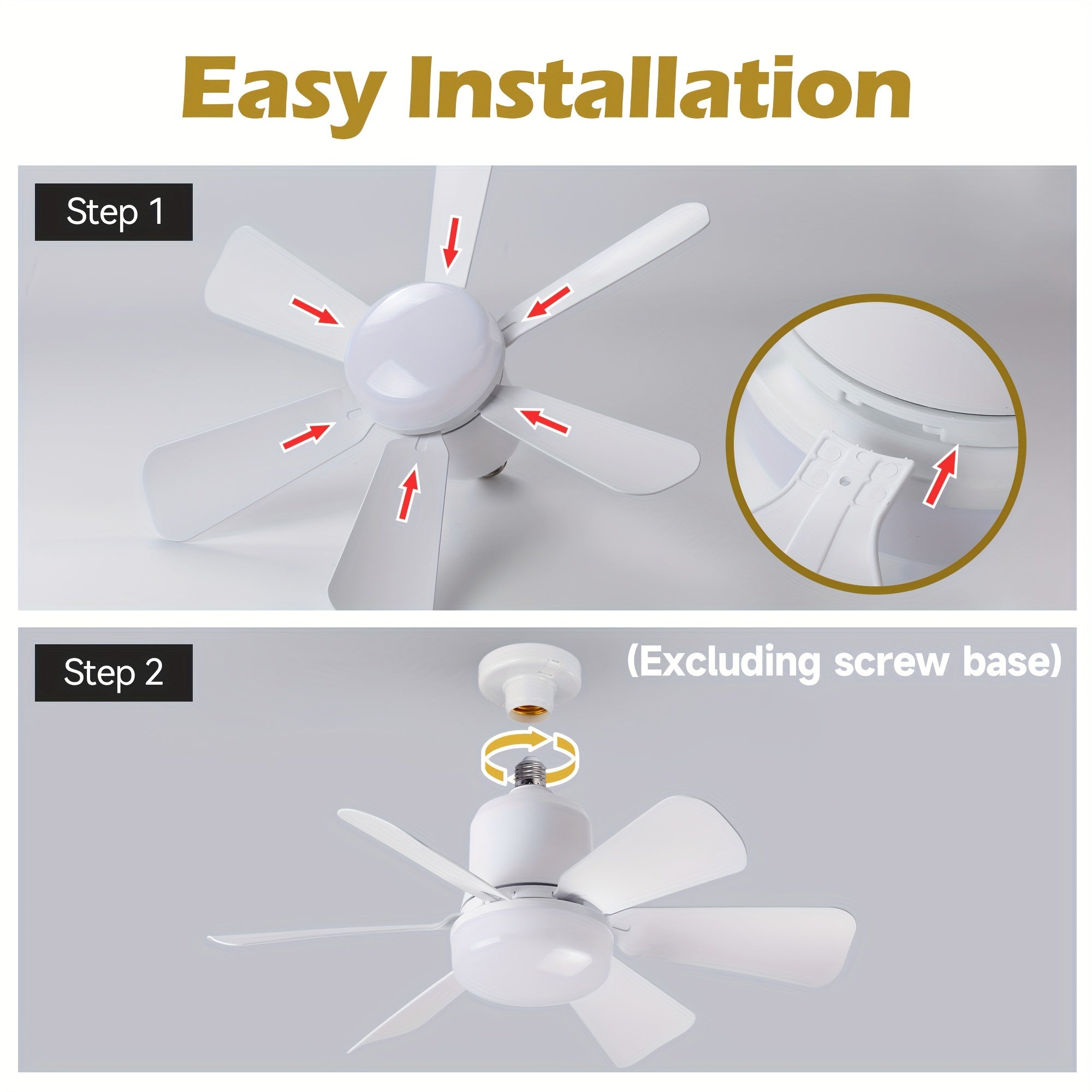 Easy Installation

Step 1

Step 2

(Excluding screw base)