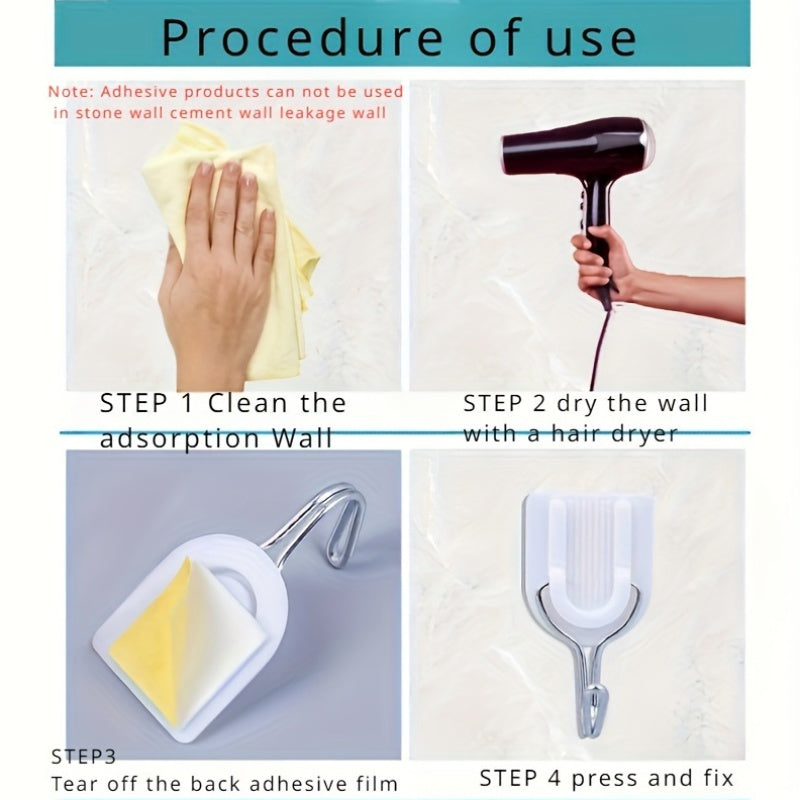 Procedure of use

Note: Adhesive products can not be used in stone wall cement wall leakage wall

STEP 1 Clean the adsorption Wall

STEP 2 dry the wall with a hair dryer

STEP3
Tear off the back adhesive film

STEP 4 press and fix