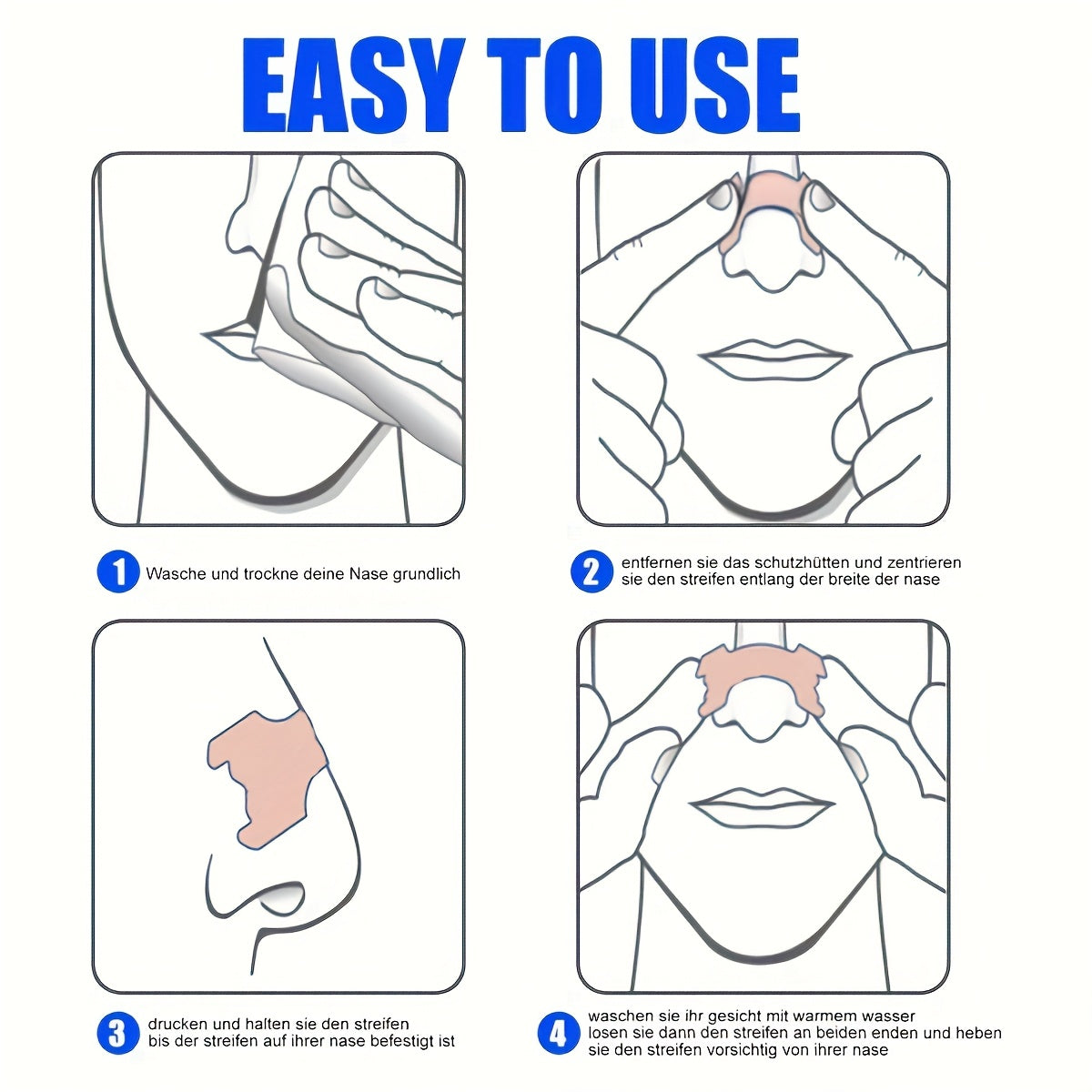 EASY TO USE

1 Wasche und trockne deine Nase grundlich

2 entfernen sie das schutzhütten und zentrieren sie den streifen entlang der breite der nase

3 drucken und halten sie den streifen bis der streifen auf ihrer nase befestigt ist

4 waschen sie ihr gesicht mit warmem wasser losen sie dann den streifen an beiden enden und heben sie den streifen vorsichtig von ihrer nase