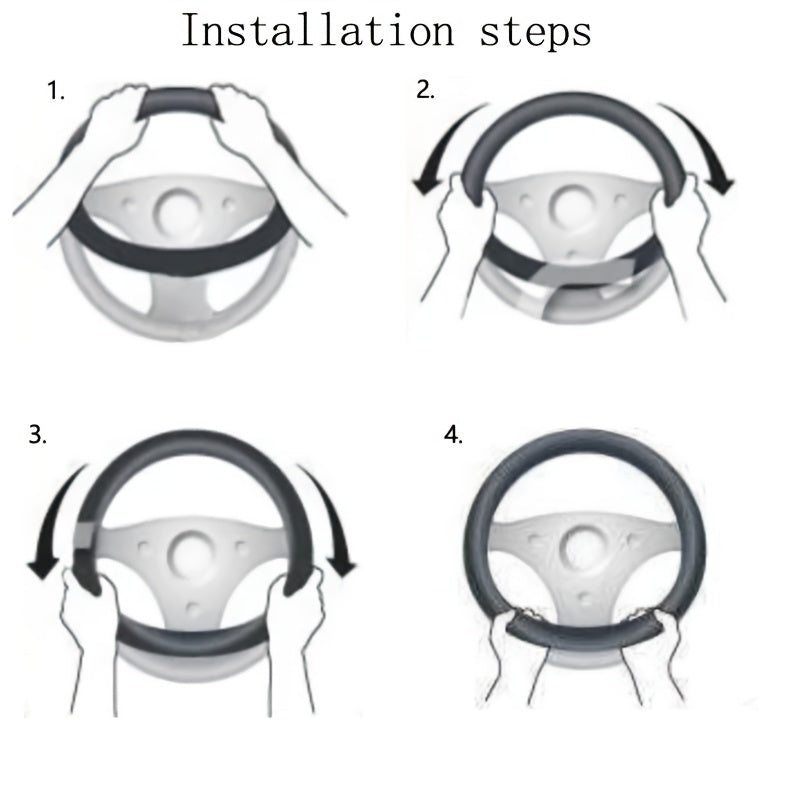 Installation steps

1.

2.

3.

4.