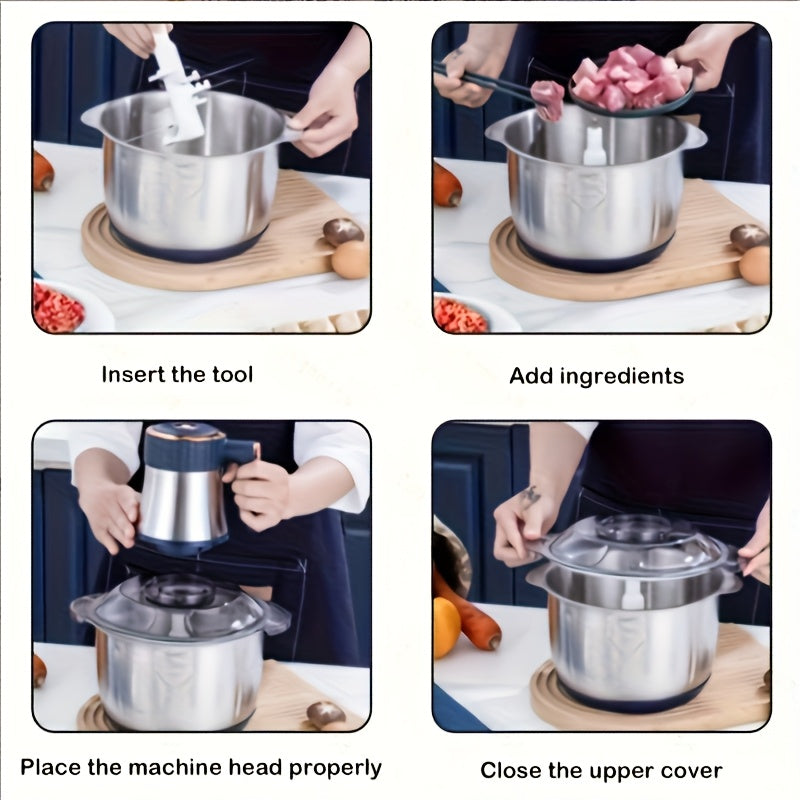 Insert the tool

Add ingredients

Place the machine head properly

Close the upper cover