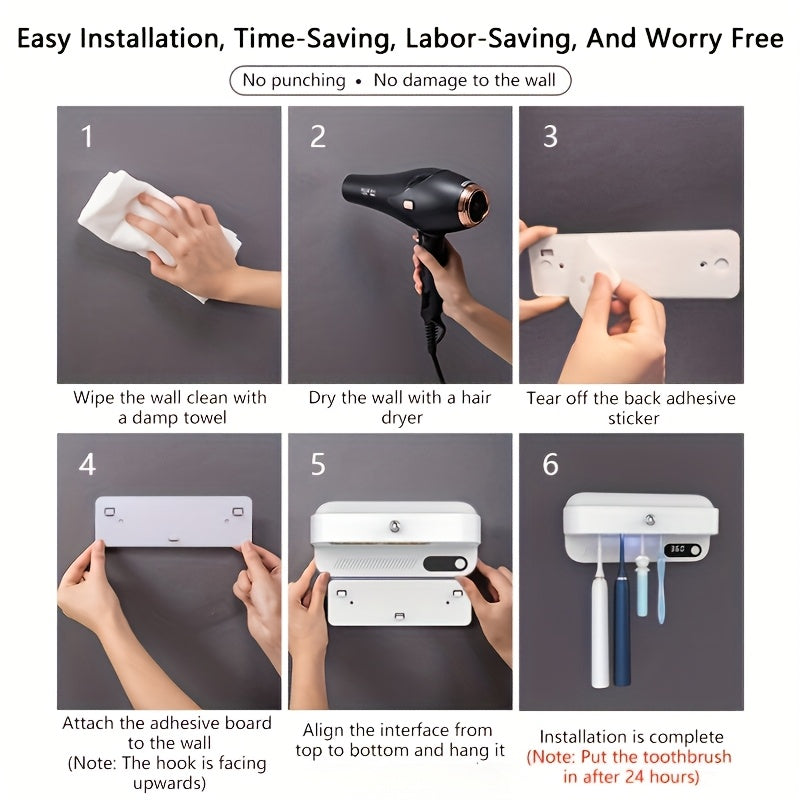 Easy Installation, Time-Saving, Labor-Saving, And Worry Free

No punching • No damage to the wall

1

Wipe the wall clean with a damp towel

2

Dry the wall with a hair dryer

3

Tear off the back adhesive sticker

4

Attach the adhesive board to the wall (Note: The hook is facing upwards)

5

Align the interface from top to bottom and hang it

6

360

Installation is complete (Note: Put the toothbrush in after 24 hours)