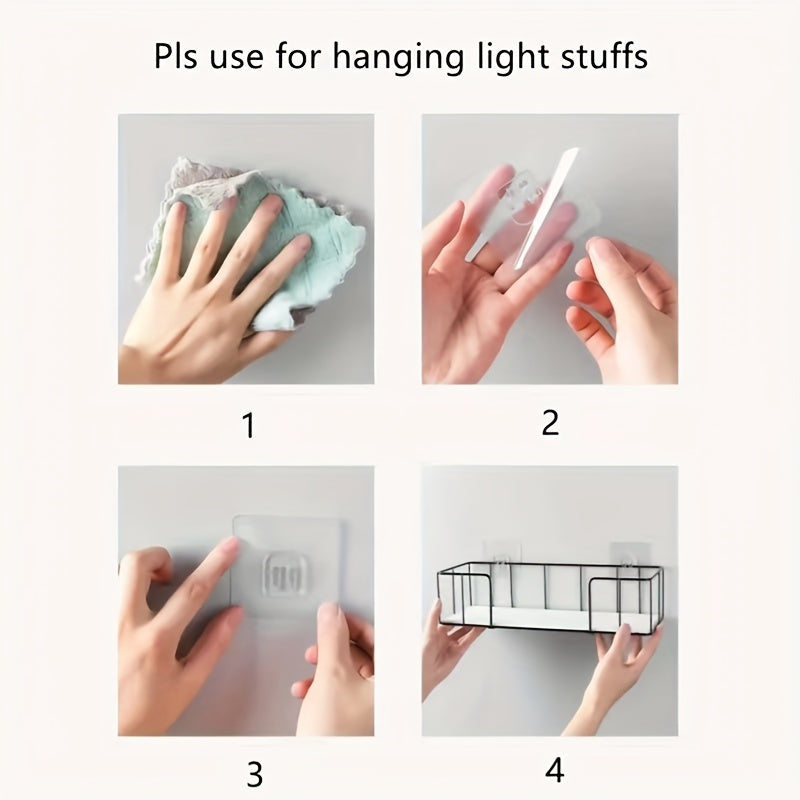 Pls use for hanging light stuffs

1

2

3

4