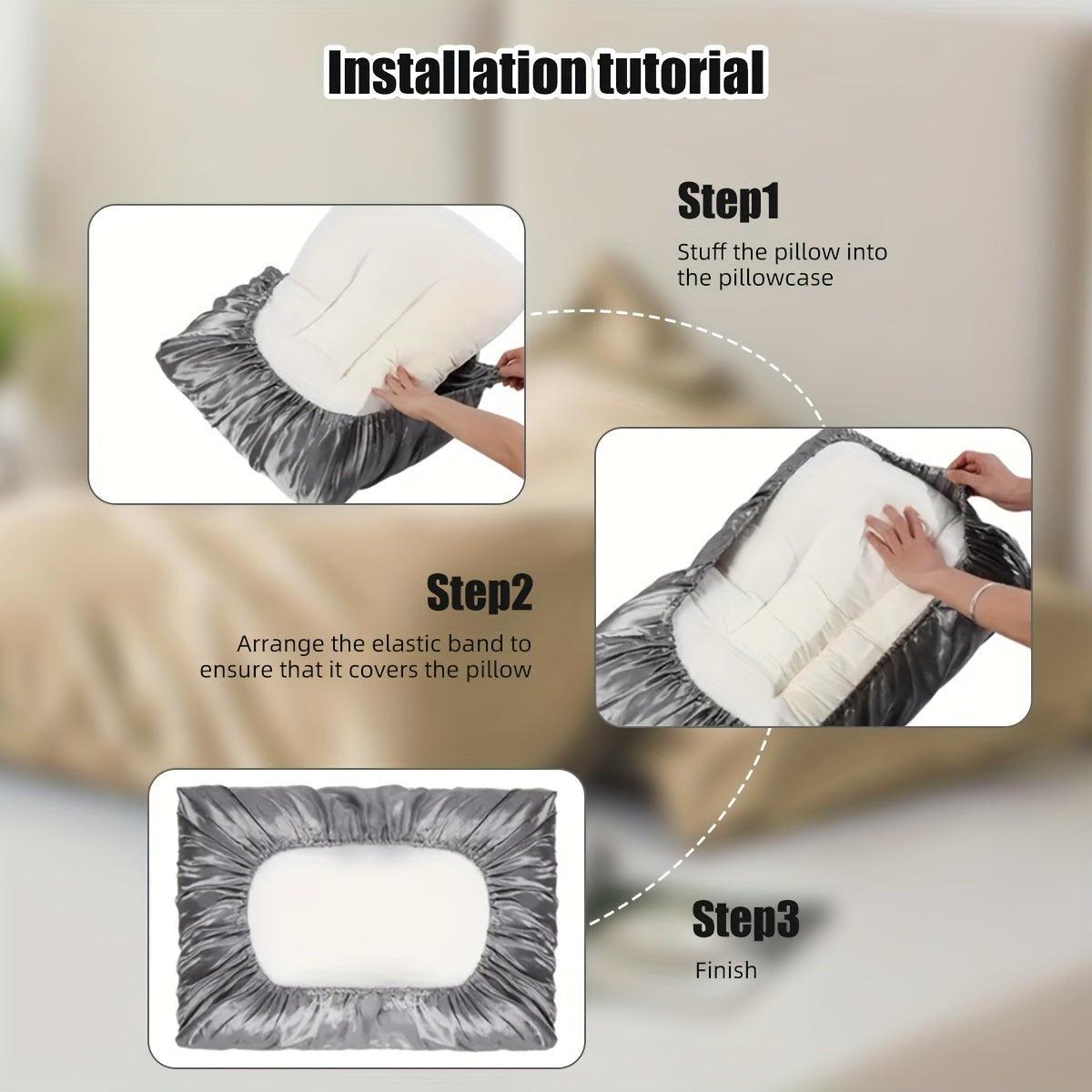 Installation tutorial

Step1

Stuff the pillow into the pillowcase

Step2

Arrange the elastic band to ensure that it covers the pillow

Step3

Finish