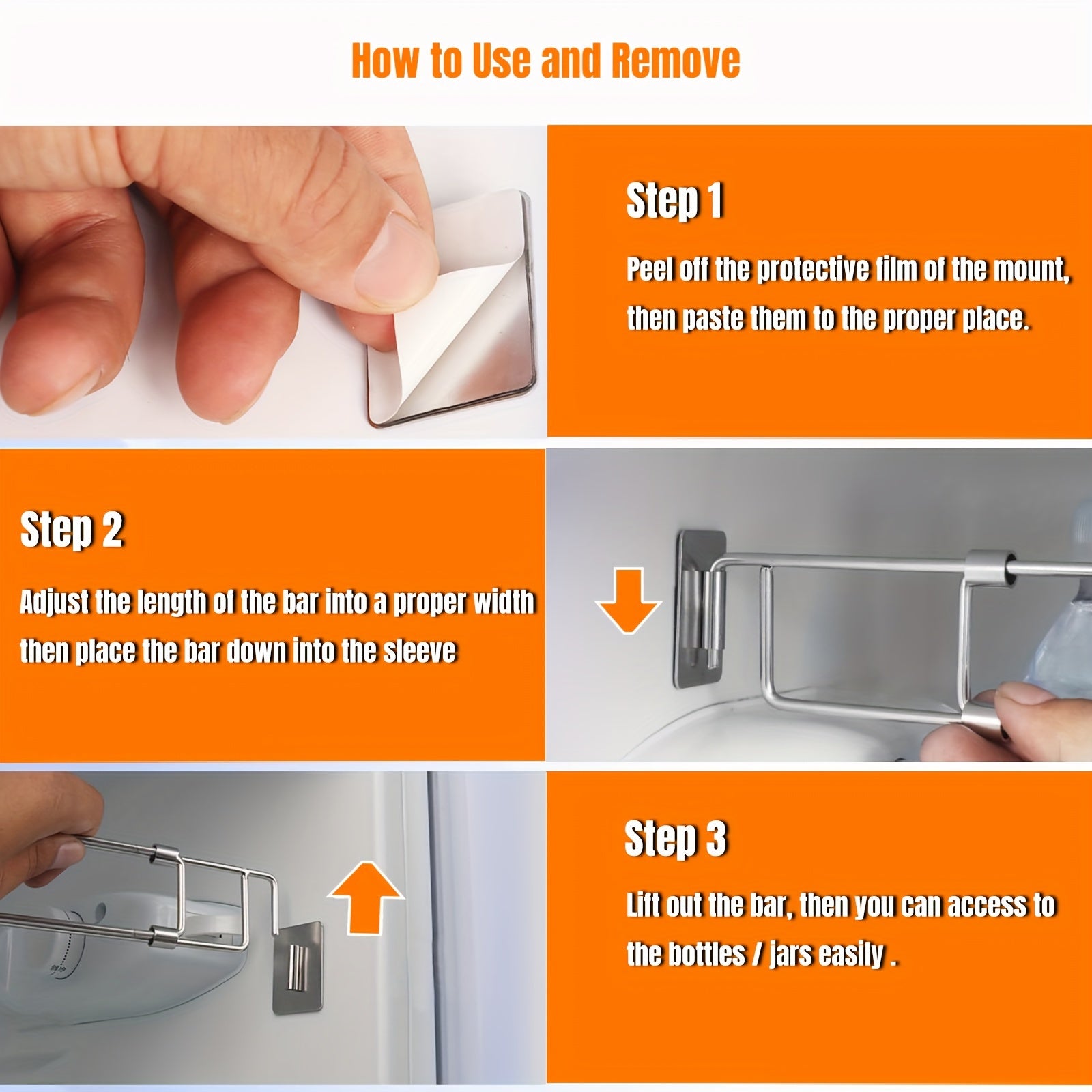 How to Use and Remove

Step 1

Peel off the protective film of the mount, then paste them to the proper place.

Step 2

Adjust the length of the bar into a proper width then place the bar down into the sleeve

Step 3

Lift out the bar, then you can access to the bottles / jars easily .