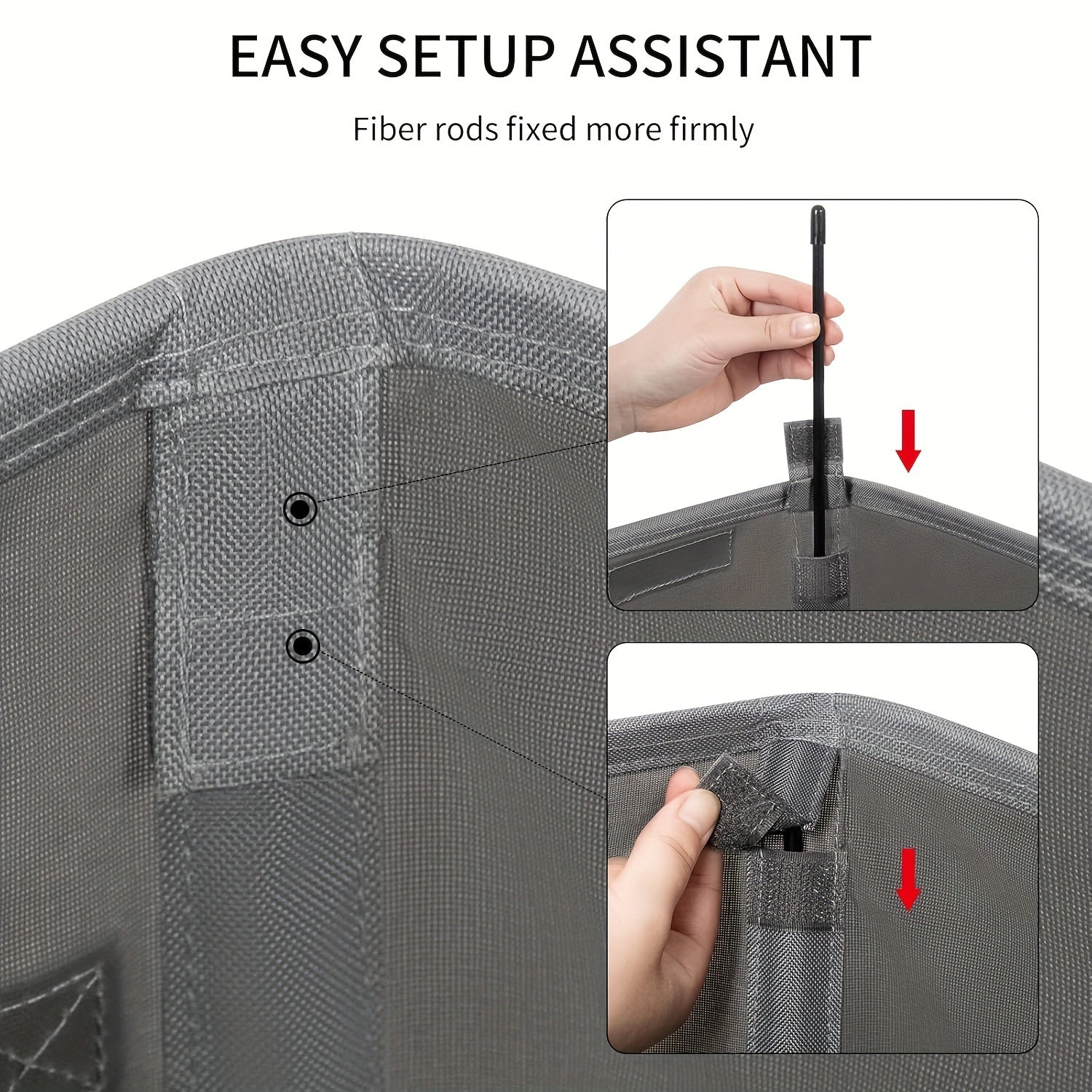 EASY SETUP ASSISTANT

Fiber rods fixed more firmly