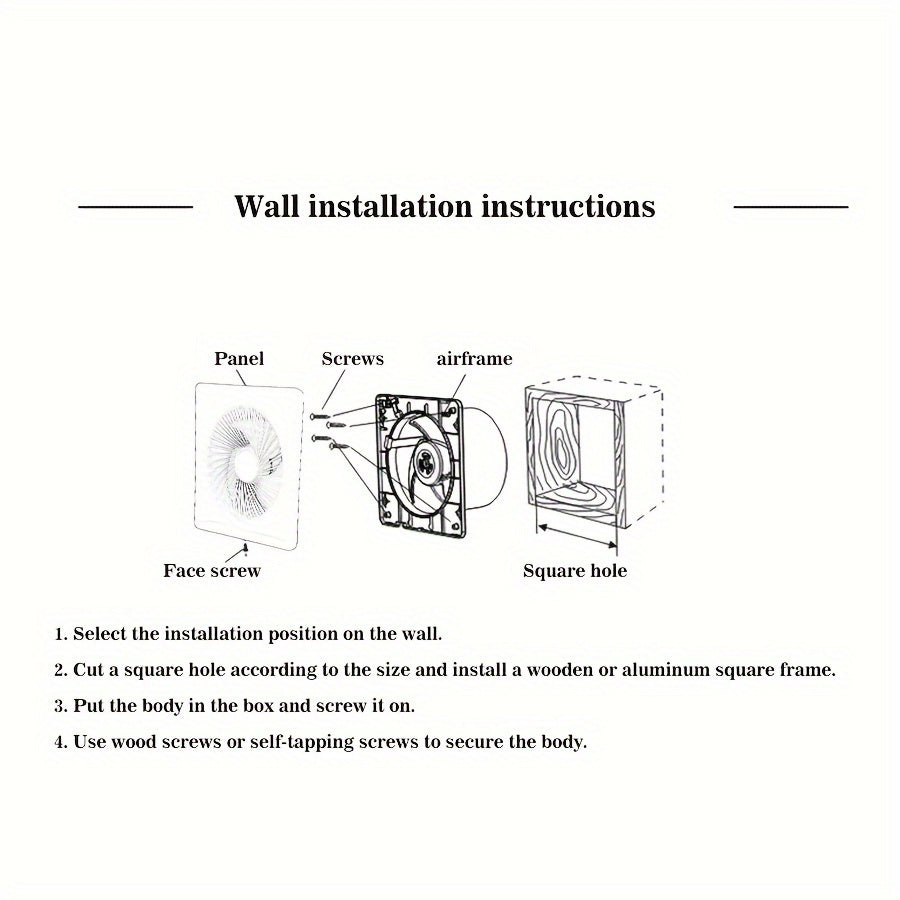 Wall installation instructions

Panel

Screws

airframe

Face screw

Square hole

1. Select the installation position on the wall.

2. Cut a square hole according to the size and install a wooden or aluminum square frame.

3. Put the body in the box and screw it on.

4. Use wood screws or self-tapping screws to secure the body.