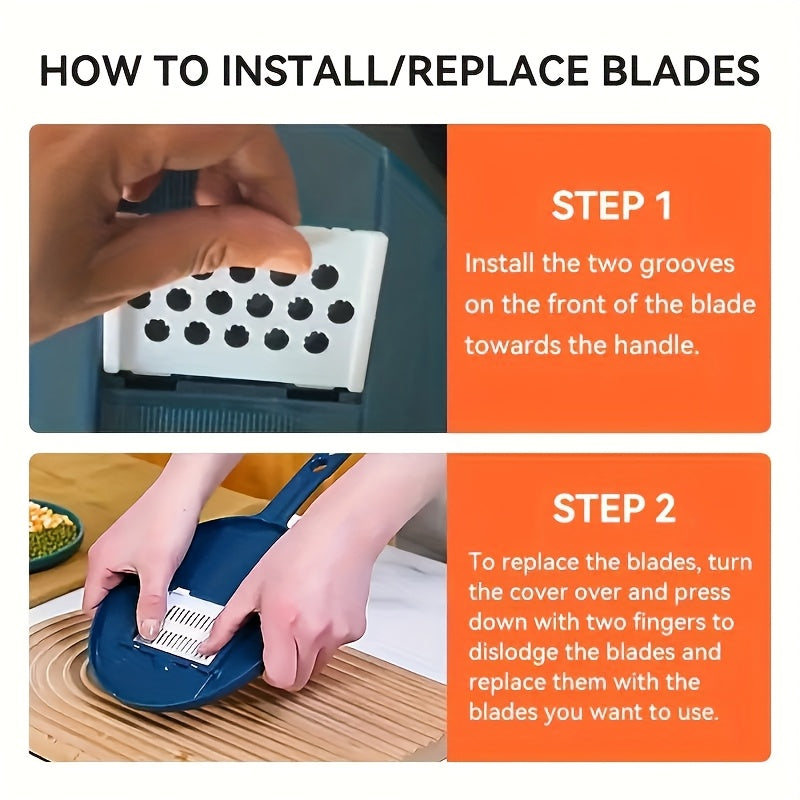 HOW TO INSTALL/REPLACE BLADES

STEP 1

Install the two grooves on the front of the blade towards the handle.

STEP 2

To replace the blades, turn the cover over and press down with two fingers to dislodge the blades and replace them with the blades you want to use.