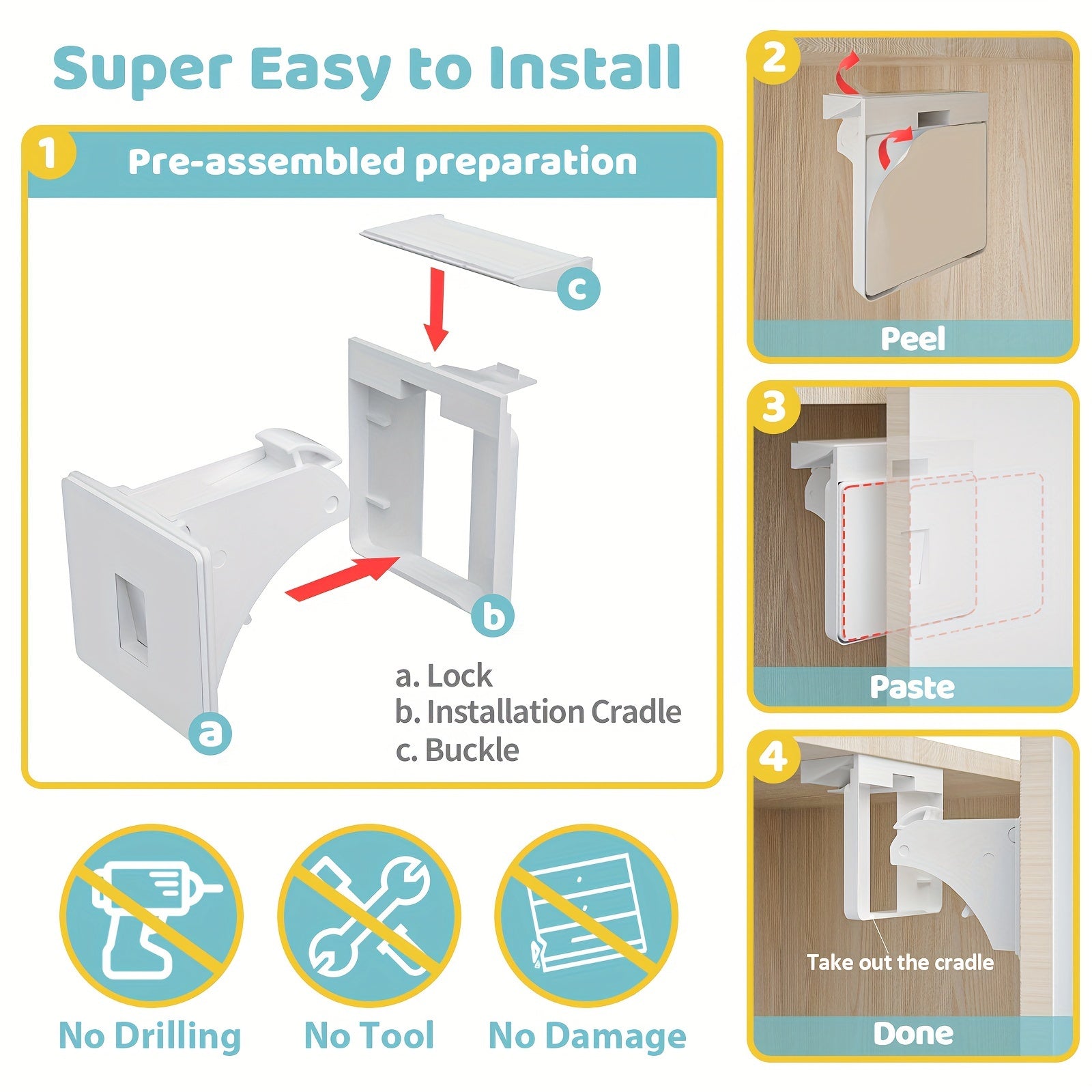 Super Easy to Install

1 Pre-assembled preparation

c

b

a

a. Lock
b. Installation Cradle
c. Buckle

No Drilling

No Tool

No Damage

2

Peel

3

Paste

4

Take out the cradle

Done