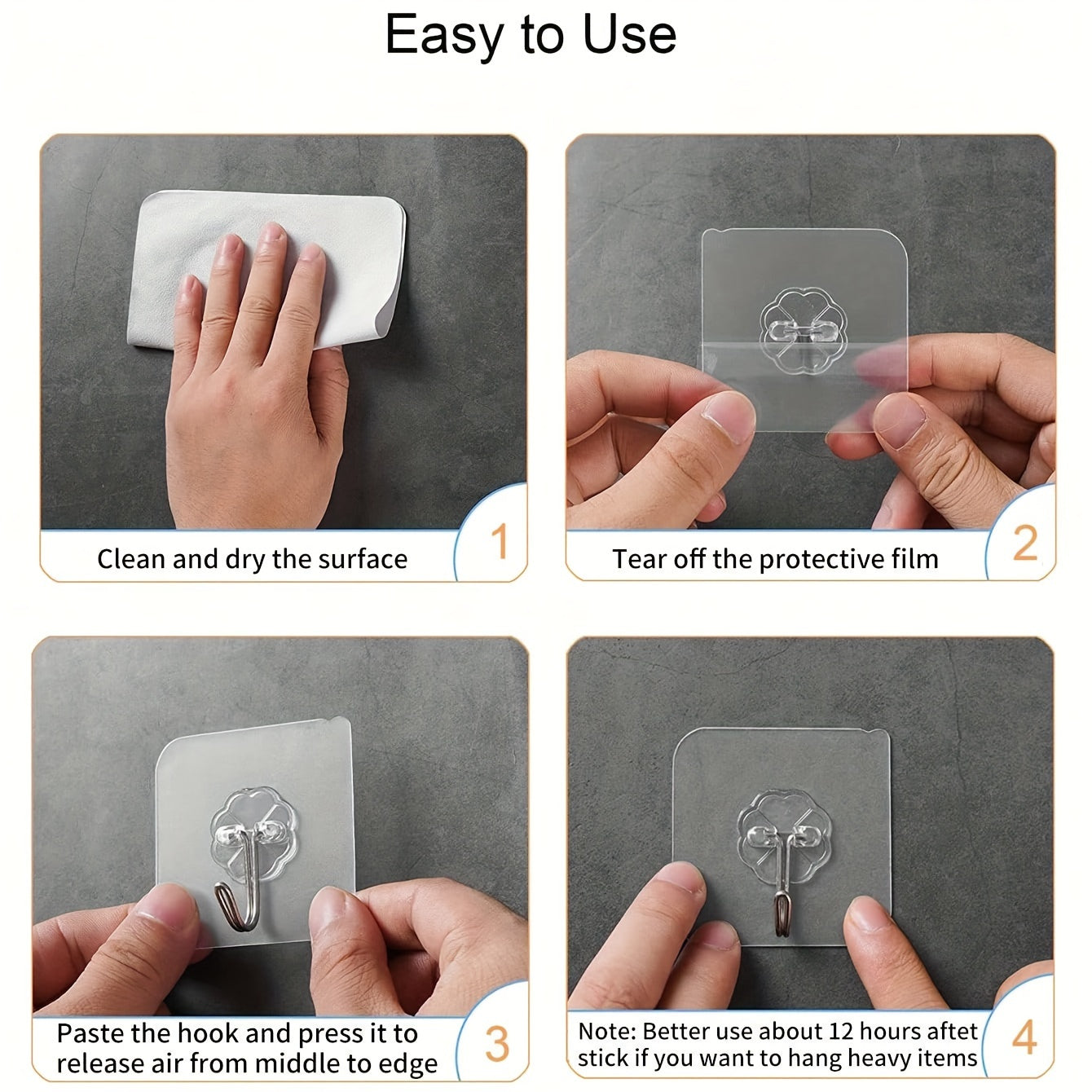 Easy to Use

Clean and dry the surface

1

Tear off the protective film

2

Paste the hook and press it to release air from middle to edge

3

Note: Better use about 12 hours aftet stick if you want to hang heavy items

4