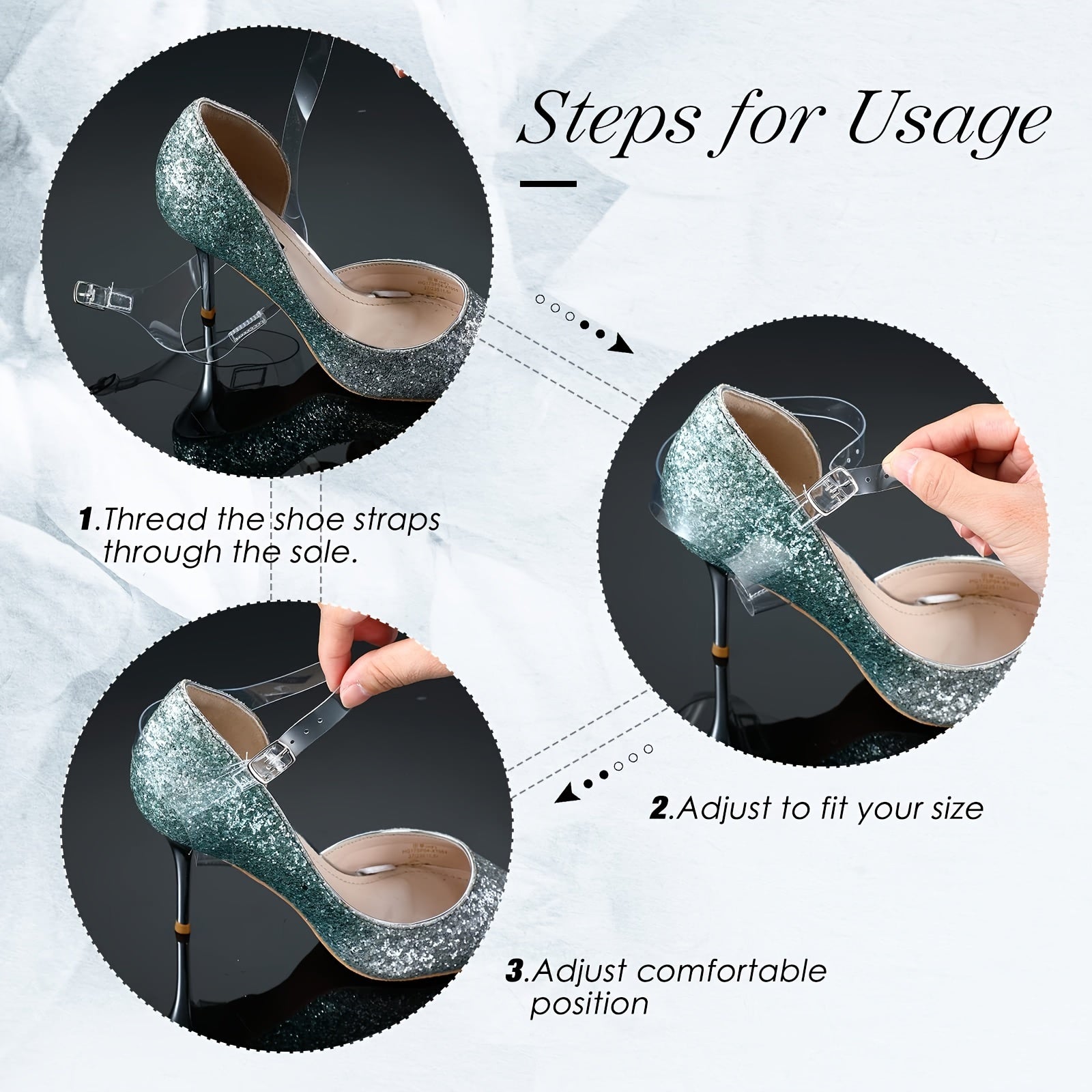 Steps for Usage

1.Thread the shoe straps through the sole.

2.Adjust to fit your size

3.Adjust comfortable position