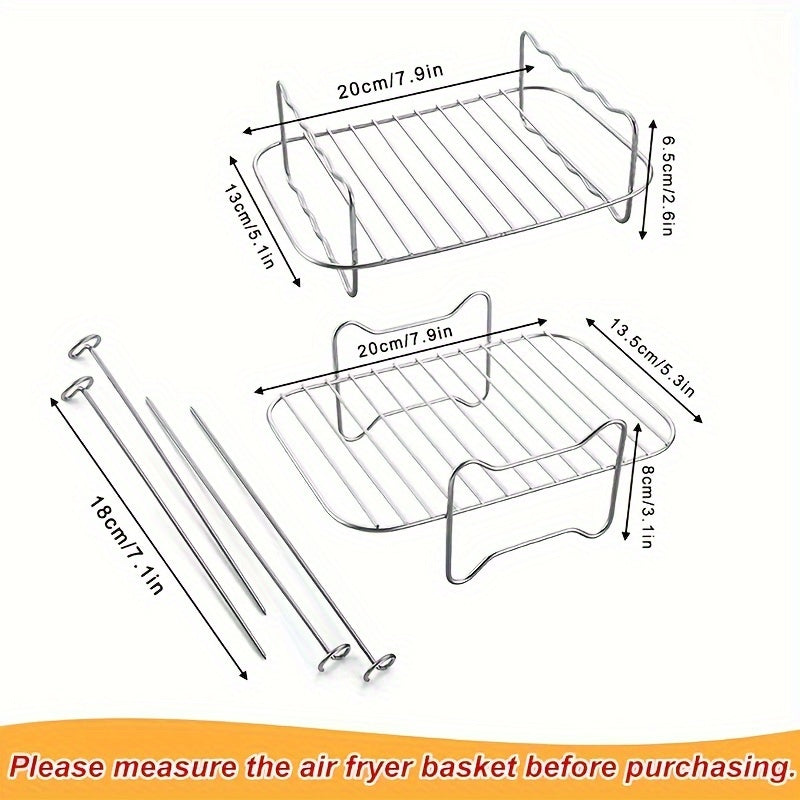 20cm/7.9in

13cm/5.1in

6.5cm/2.6in

20cm/7.9in

13.5cm/5.3in

8cm/3.1in

18cm/7.1in

Please measure the air fryer basket before purchasing.