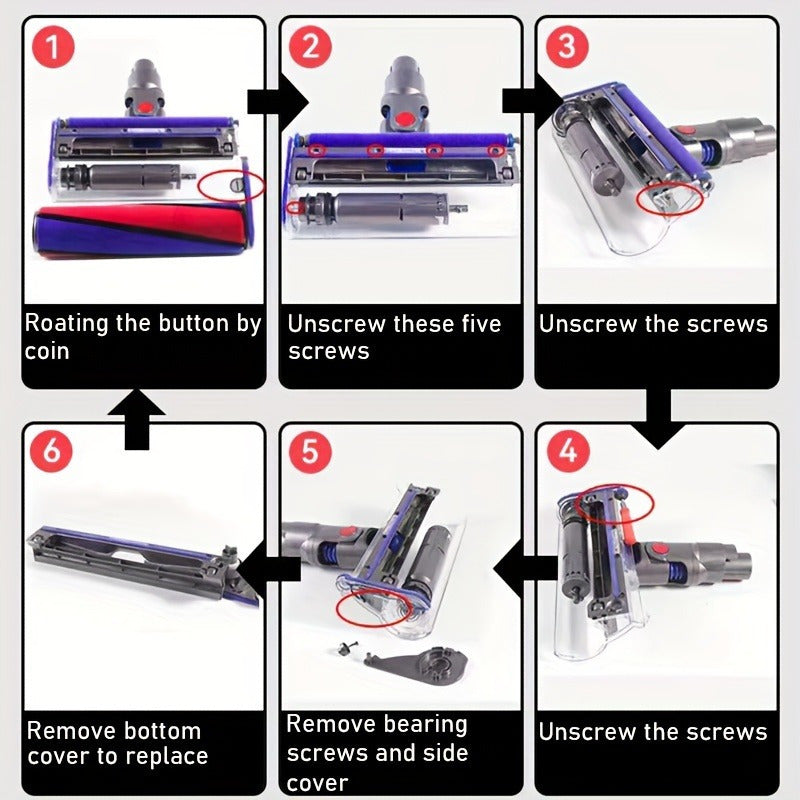 1

Roating the button by coin

2

Unscrew these five screws

3

Unscrew the screws

4

Unscrew the screws

5

Remove bearing screws and side cover

6

Remove bottom cover to replace