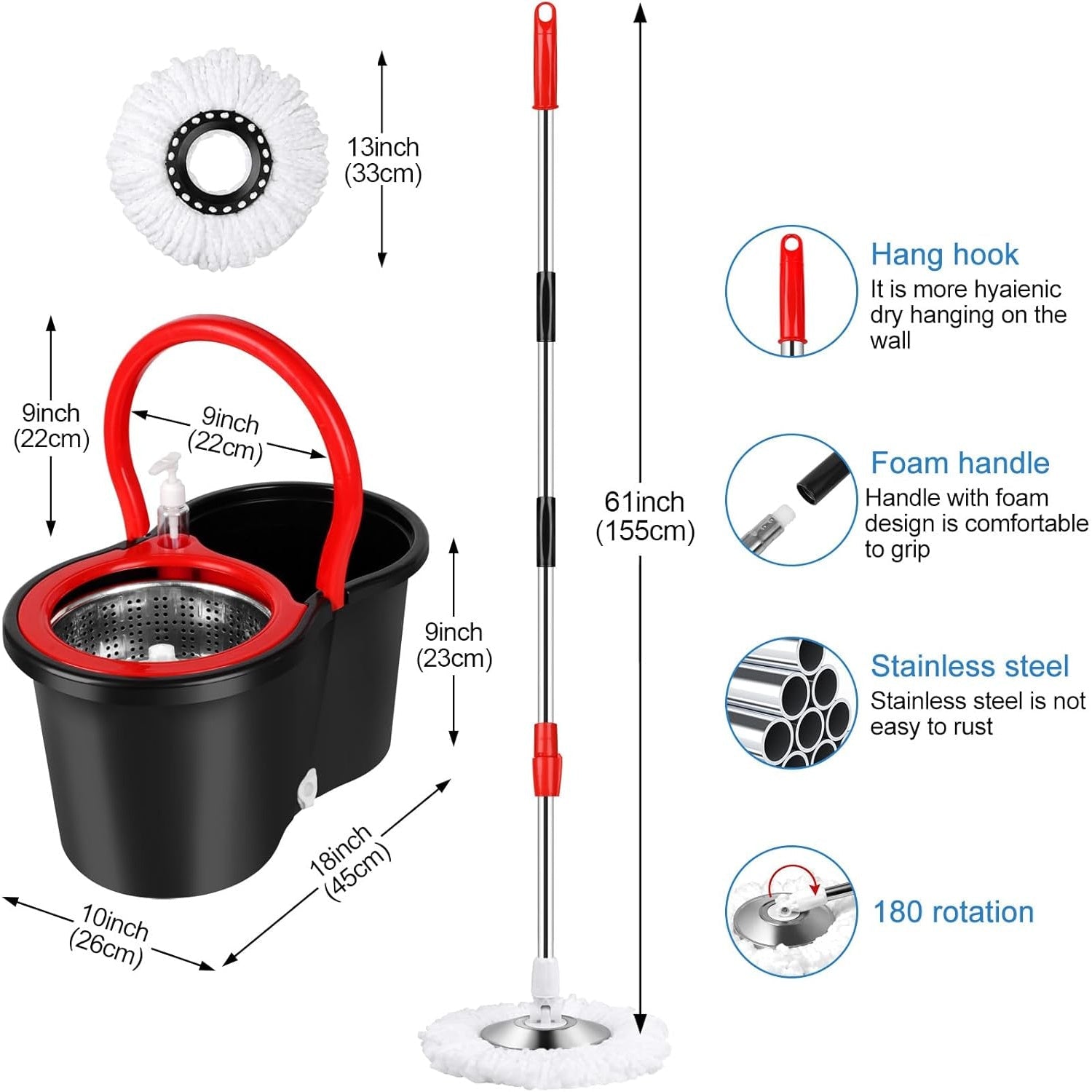 13inch
(33cm)

9inch
(22cm)

9inch
(22cm)

9inch
(23cm)

18inch
(45cm)

10inch
(26cm)

61inch
(155cm)

Hang hook
It is more hyaienic dry hanging on the wall

Foam handle
Handle with foam design is comfortable to grip

Stainless steel
Stainless steel is not easy to rust

180 rotation