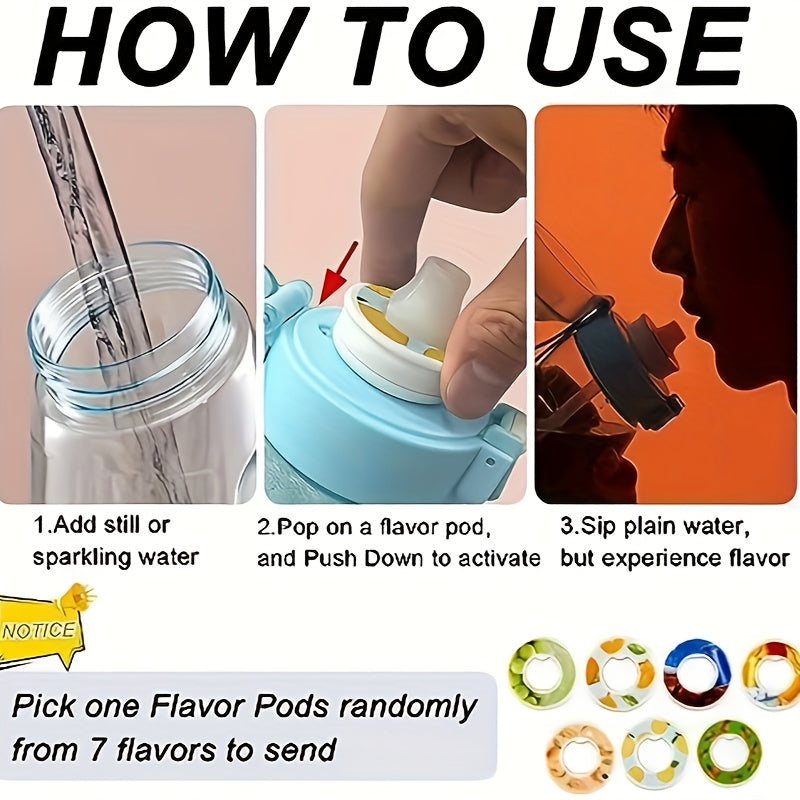 HOW TO USE

1.Add still or sparkling water

2.Pop on a flavor pod, and Push Down to activate

3.Sip plain water, but experience flavor

NOTICE

Pick one Flavor Pods randomly from 7 flavors to send