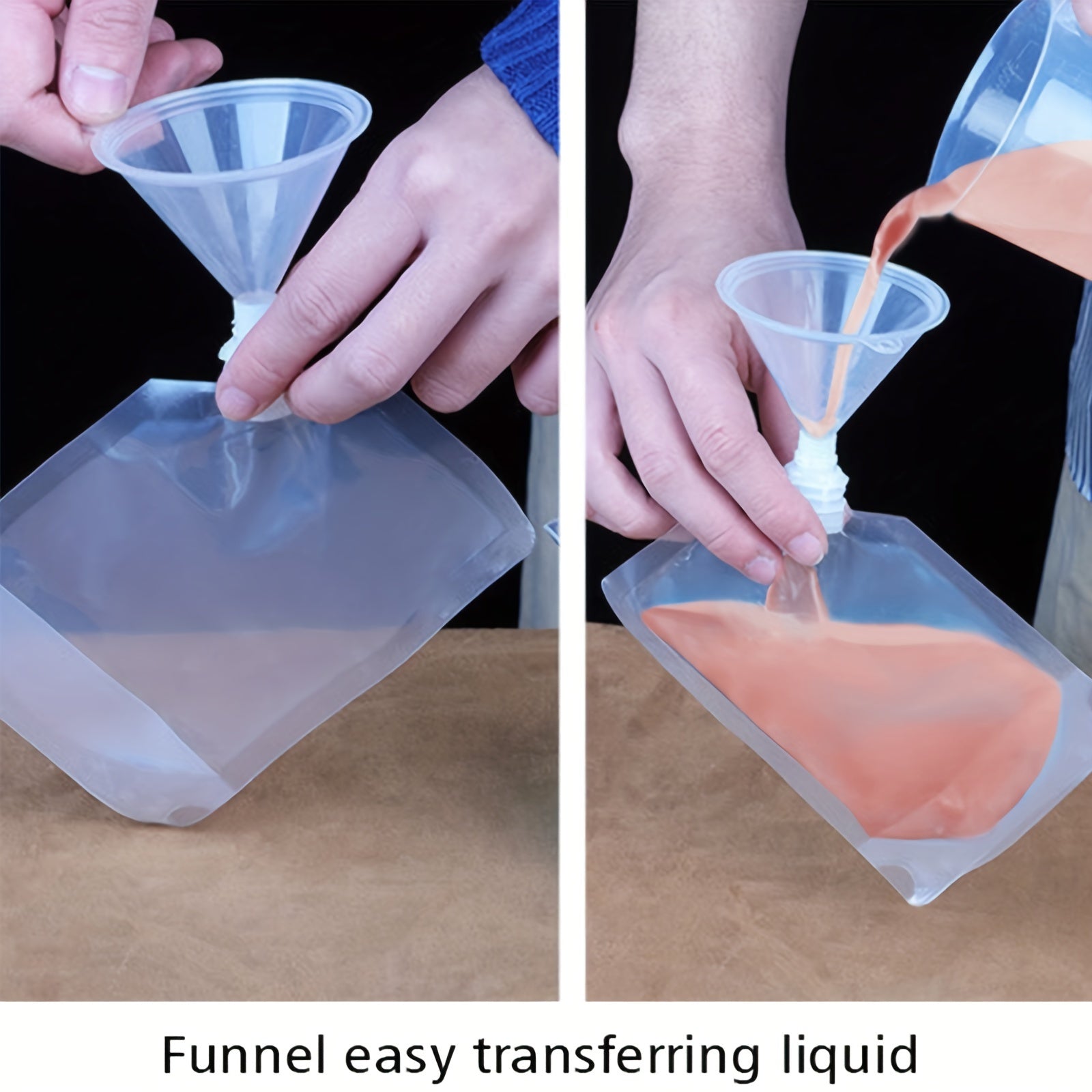 Funnel easy transferring liquid