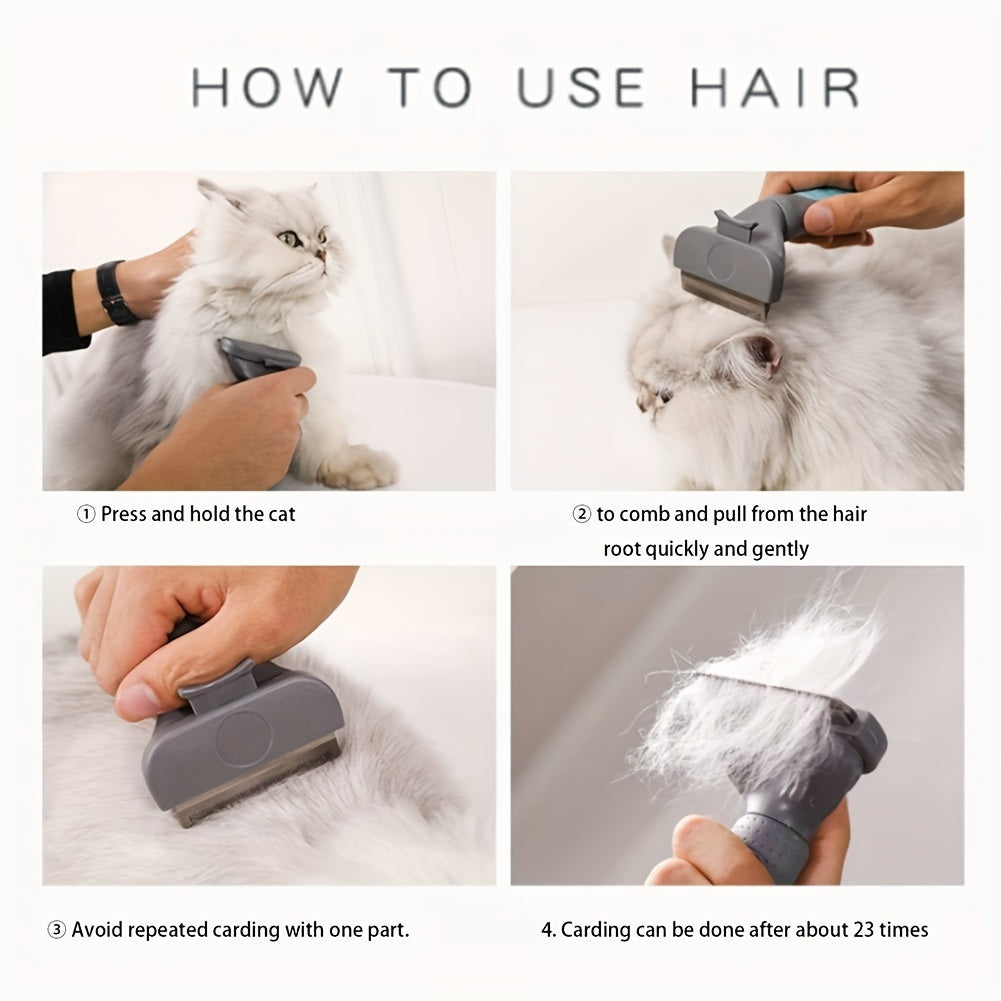 HOW TO USE HAIR

① Press and hold the cat

② to comb and pull from the hair root quickly and gently

③ Avoid repeated carding with one part.

4. Carding can be done after about 23 times