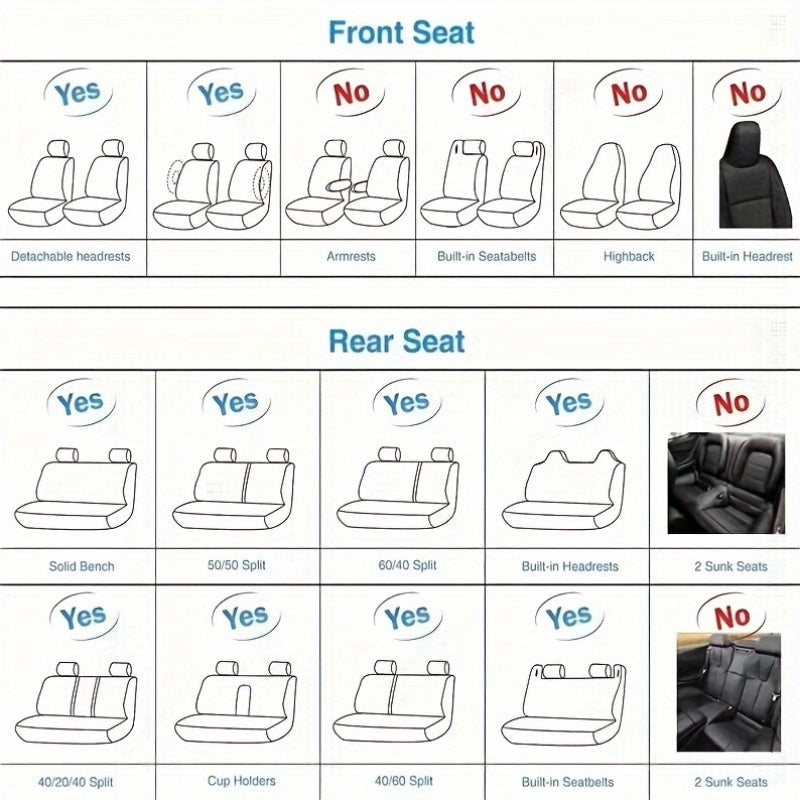 Front Seat

| Yes | Yes | No | No | No | No |
|---|---|---|---|---|---|
| Detachable headrests | | Armrests | Built-in Seatabelts | Highback | Built-in Headrest |

Rear Seat

| Yes | Yes | Yes | Yes | No |
|---|---|---|---|---|
| Solid Bench | 50/50 Split | 60/40 Split | Built-in Headrests | 2 Sunk Seats |
| Yes | Yes | Yes | Yes | No |
| 40/20/40 Split | Cup Holders | 40/60 Split | Built-in Seatbelts | 2 Sunk Seats |