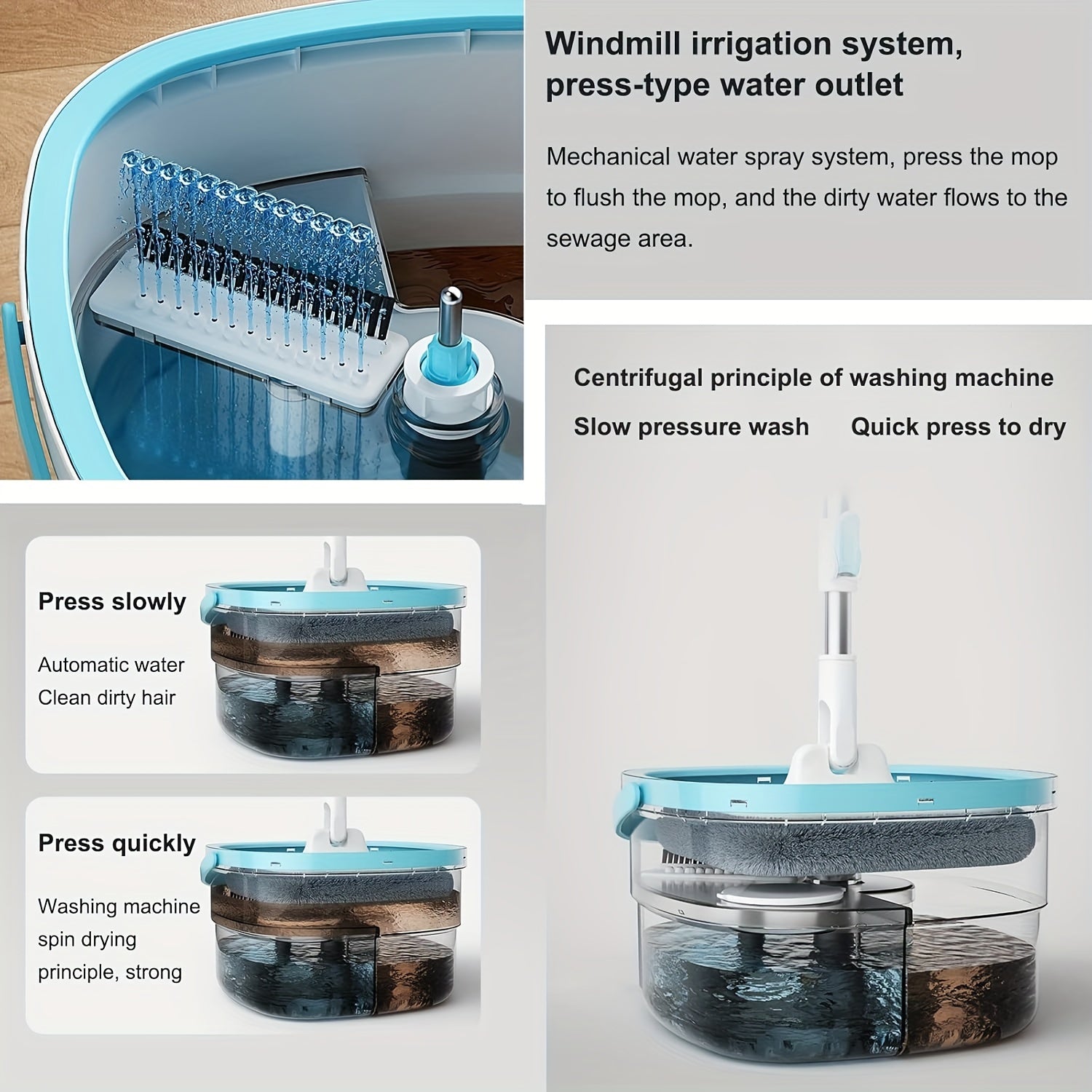 Windmill irrigation system, press-type water outlet

Mechanical water spray system, press the mop to flush the mop, and the dirty water flows to the sewage area.

Centrifugal principle of washing machine

Slow pressure wash

Quick press to dry

Press slowly

Automatic water
Clean dirty hair

Press quickly

Washing machine spin drying principle, strong