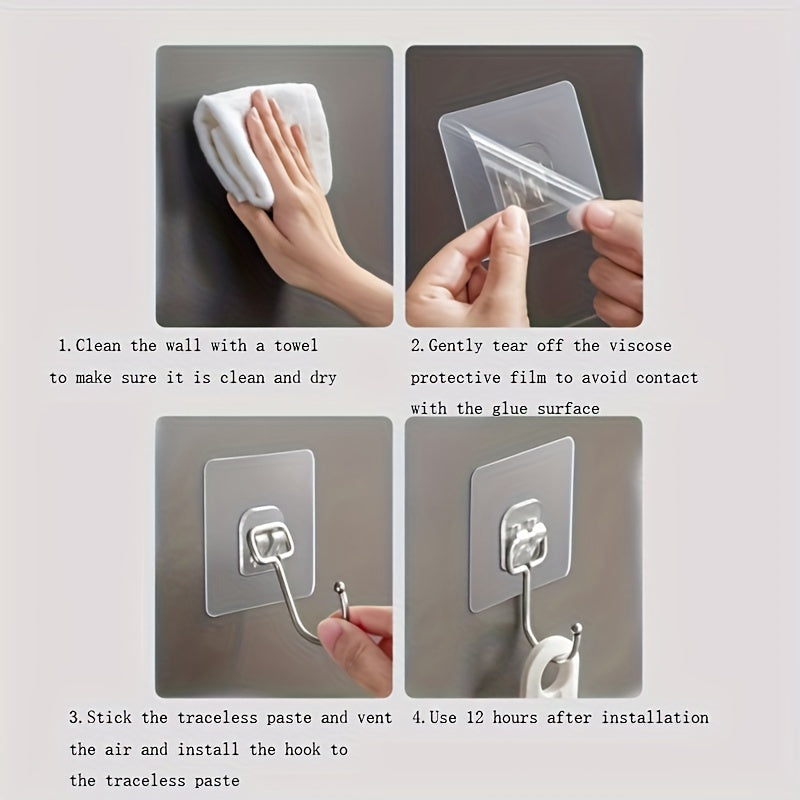 1.Clean the wall with a towel to make sure it is clean and dry

2.Gently tear off the viscose protective film to avoid contact with the glue surface

3.Stick the traceless paste and vent the air and install the hook to the traceless paste

4.Use 12 hours after installation