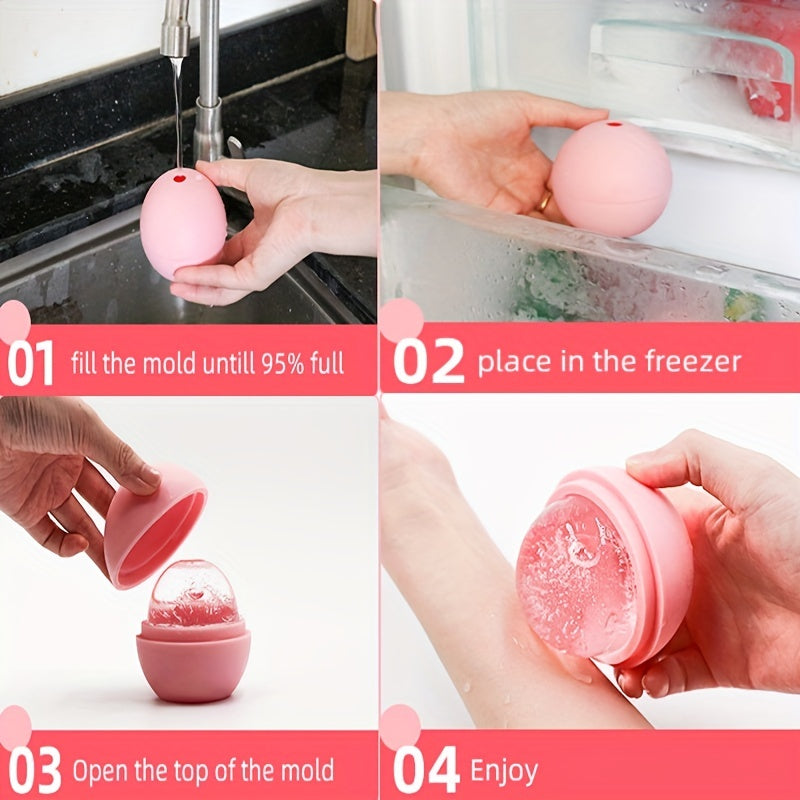 01 fill the mold untill 95% full

02 place in the freezer

03 Open the top of the mold

04 Enjoy