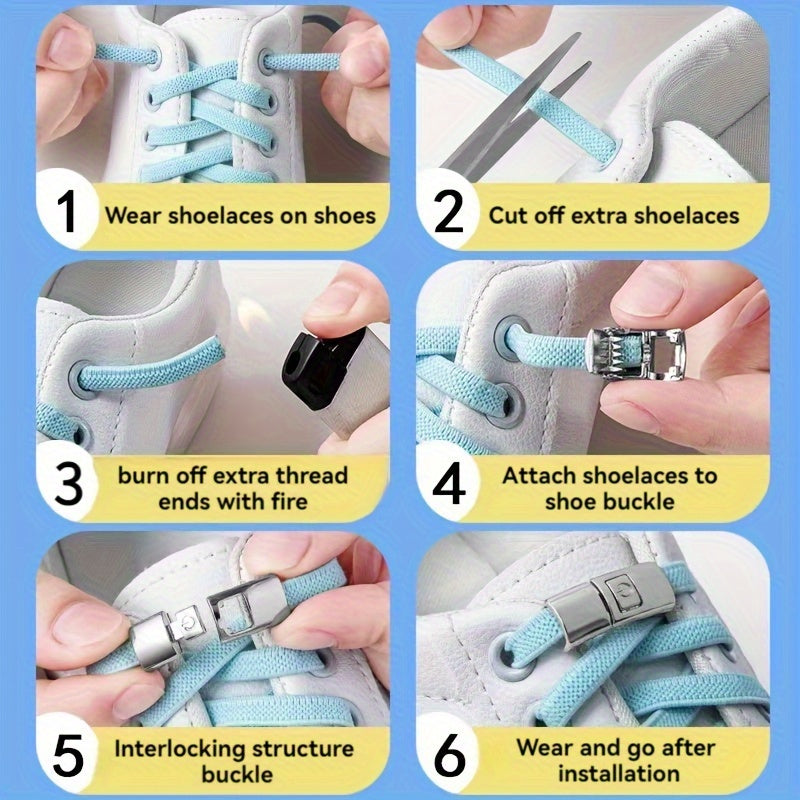 1 Wear shoelaces on shoes

2 Cut off extra shoelaces

3 burn off extra thread ends with fire

4 Attach shoelaces to shoe buckle

5 Interlocking structure buckle

6 Wear and go after installation