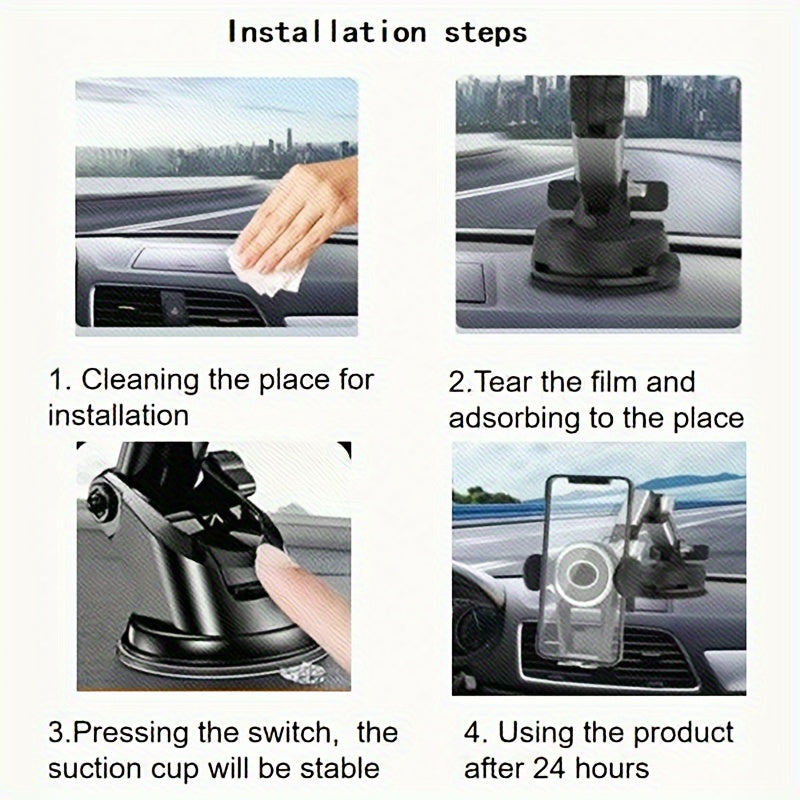 Installation steps

1. Cleaning the place for installation

2.Tear the film and adsorbing to the place

3.Pressing the switch, the suction cup will be stable

4. Using the product after 24 hours