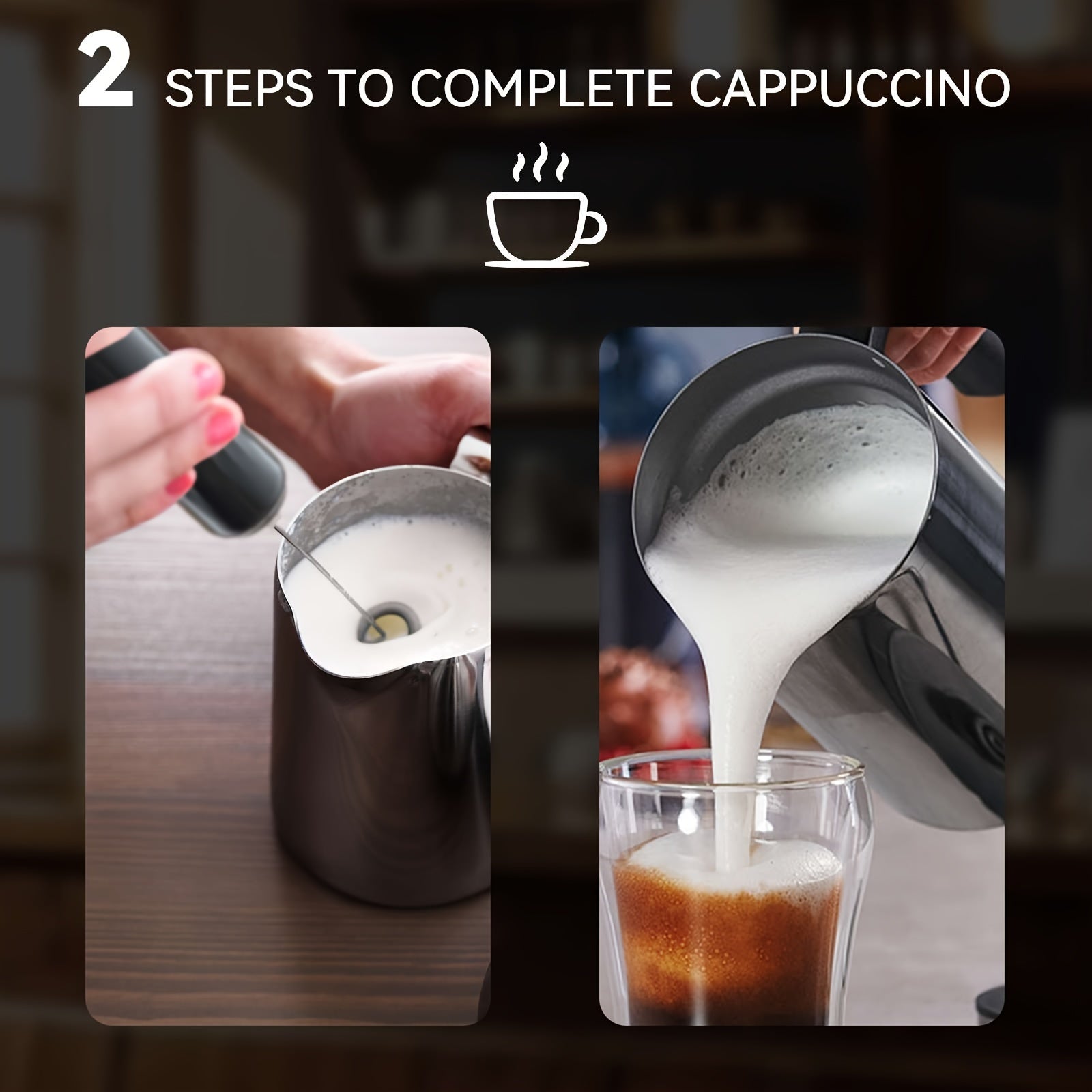 2 STEPS TO COMPLETE CAPPUCCINO