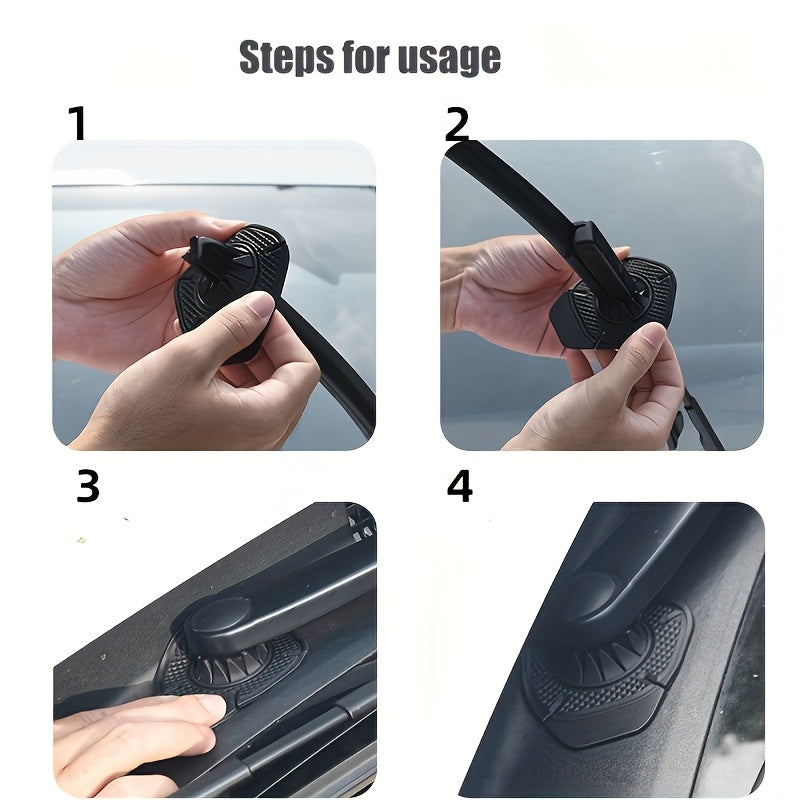 Steps for usage

1

2

3

4