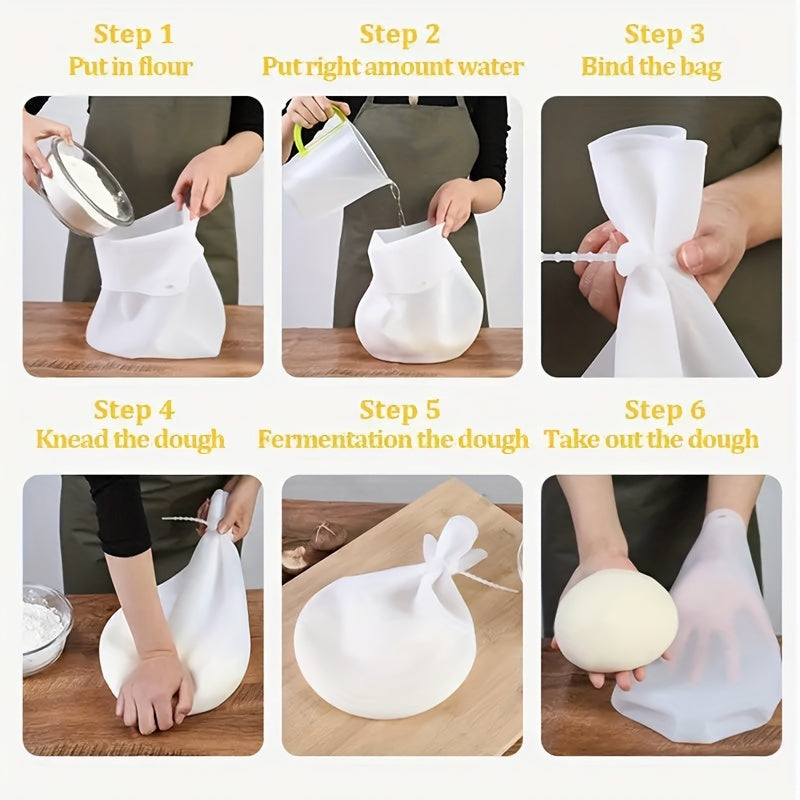 Step 1
Put in flour

Step 2
Put right amount water

Step 3
Bind the bag

Step 4
Knead the dough

Step 5
Fermentation the dough

Step 6
Take out the dough