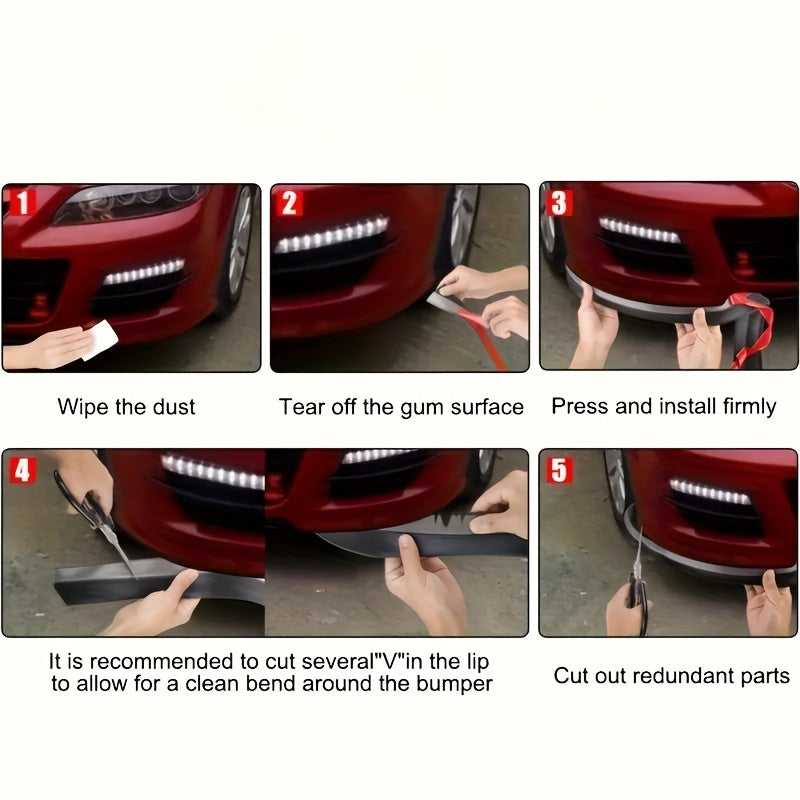 1

Wipe the dust

2

Tear off the gum surface

3

Press and install firmly

4

It is recommended to cut several"V"in the lip to allow for a clean bend around the bumper

5

Cut out redundant parts