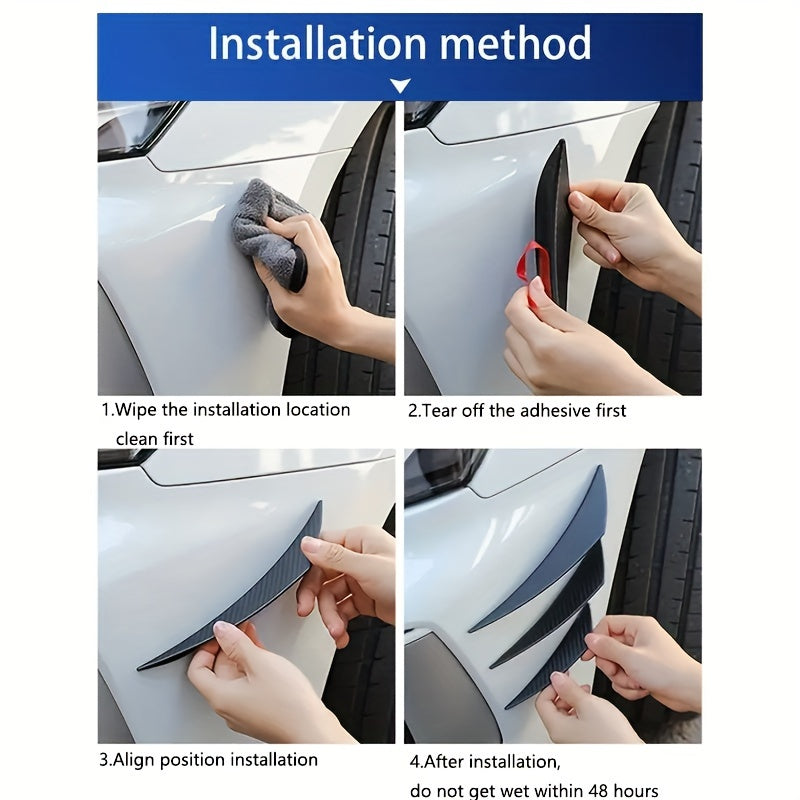 Installation method

1.Wipe the installation location clean first

2.Tear off the adhesive first

3.Align position installation

4.After installation, do not get wet within 48 hours