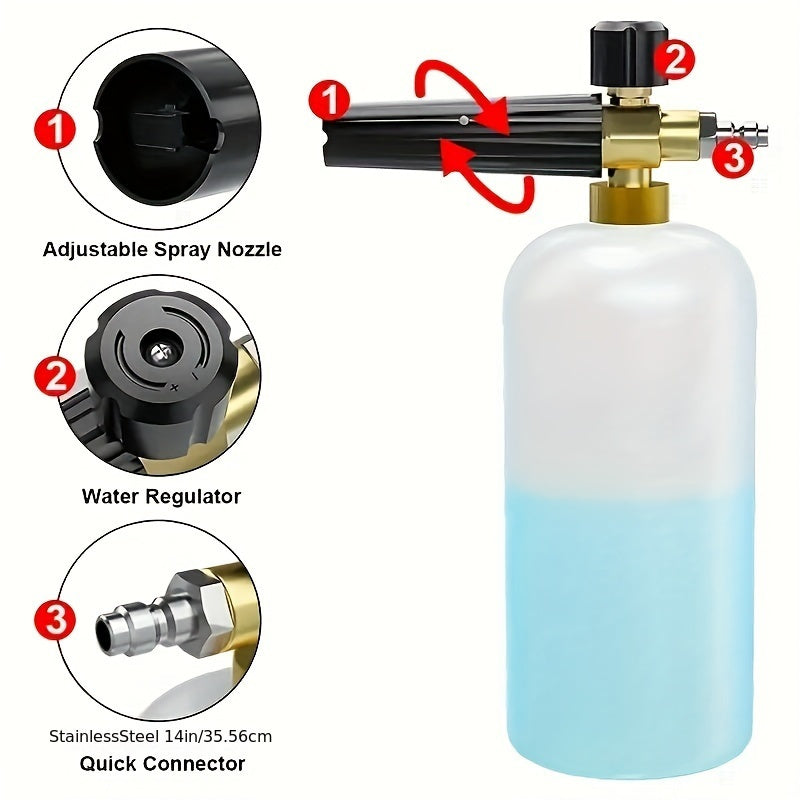 1

Adjustable Spray Nozzle

2

+ -

Water Regulator

3

StainlessSteel 14in/35.56cm

Quick Connector

1

2

3